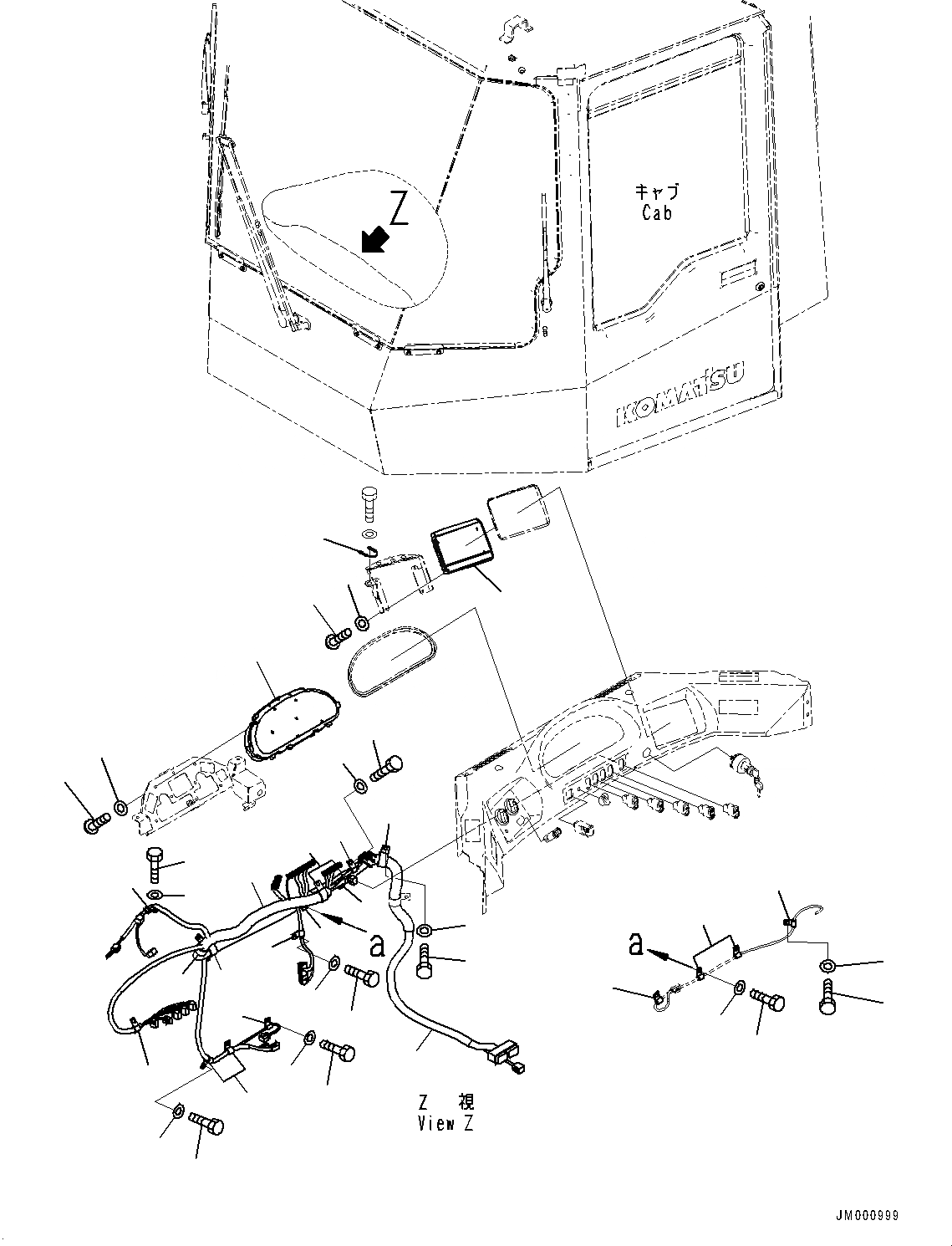 Z

キャブ
Cab

KOMATSU

a

a

Z 視
View Z

JM000999