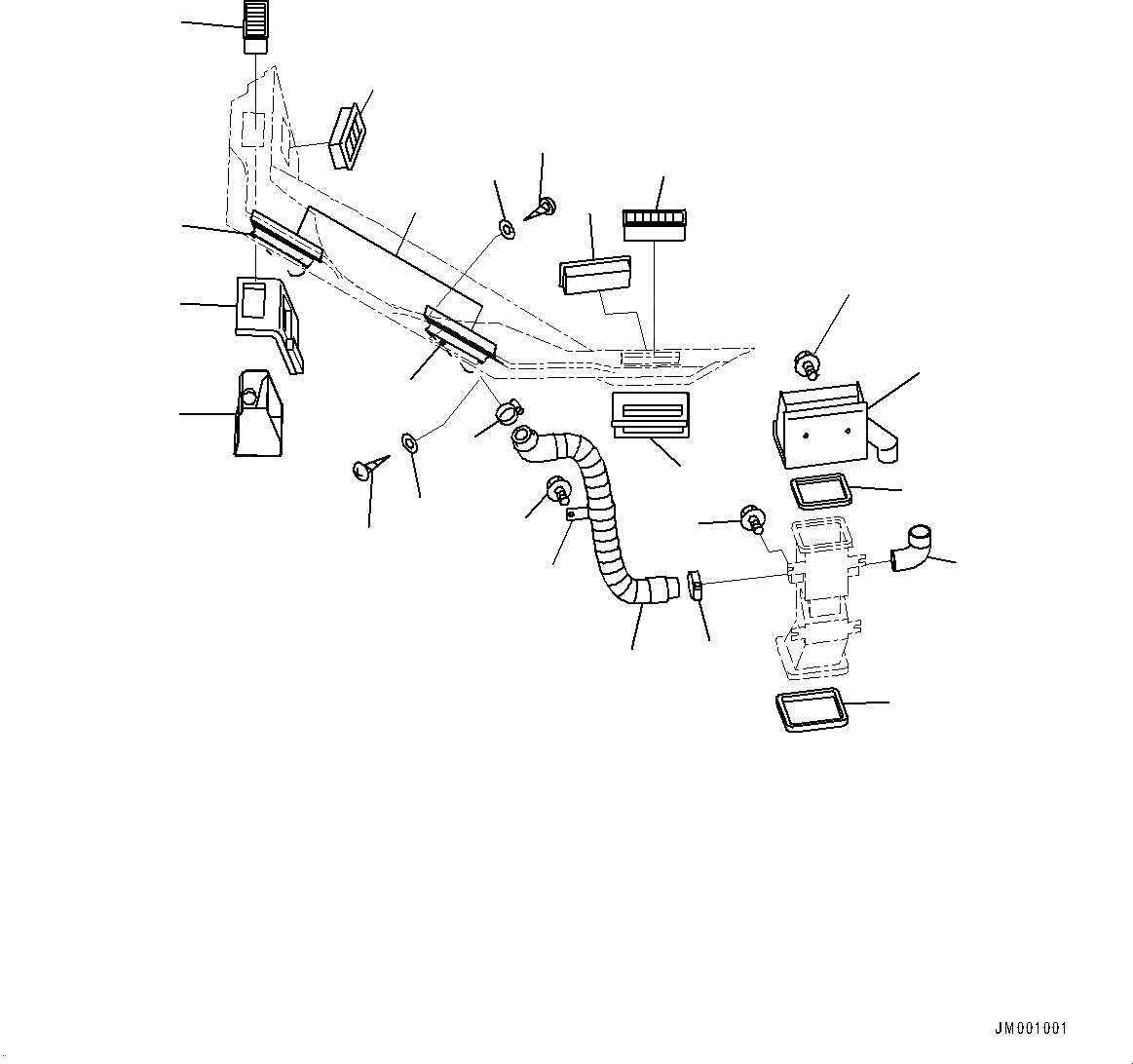 JM001001