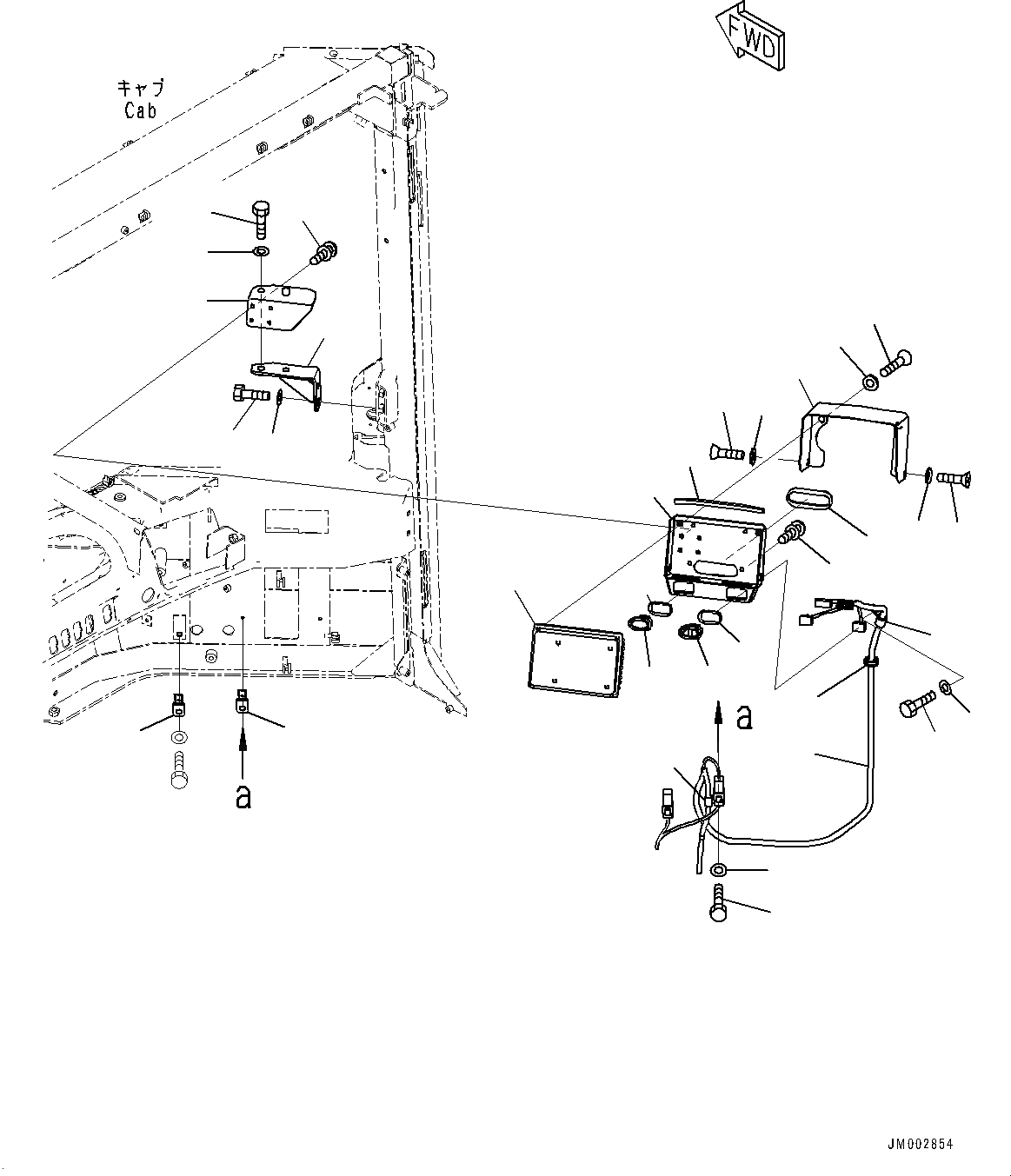 FWD

キャブ
Cab

a

a

JM002854