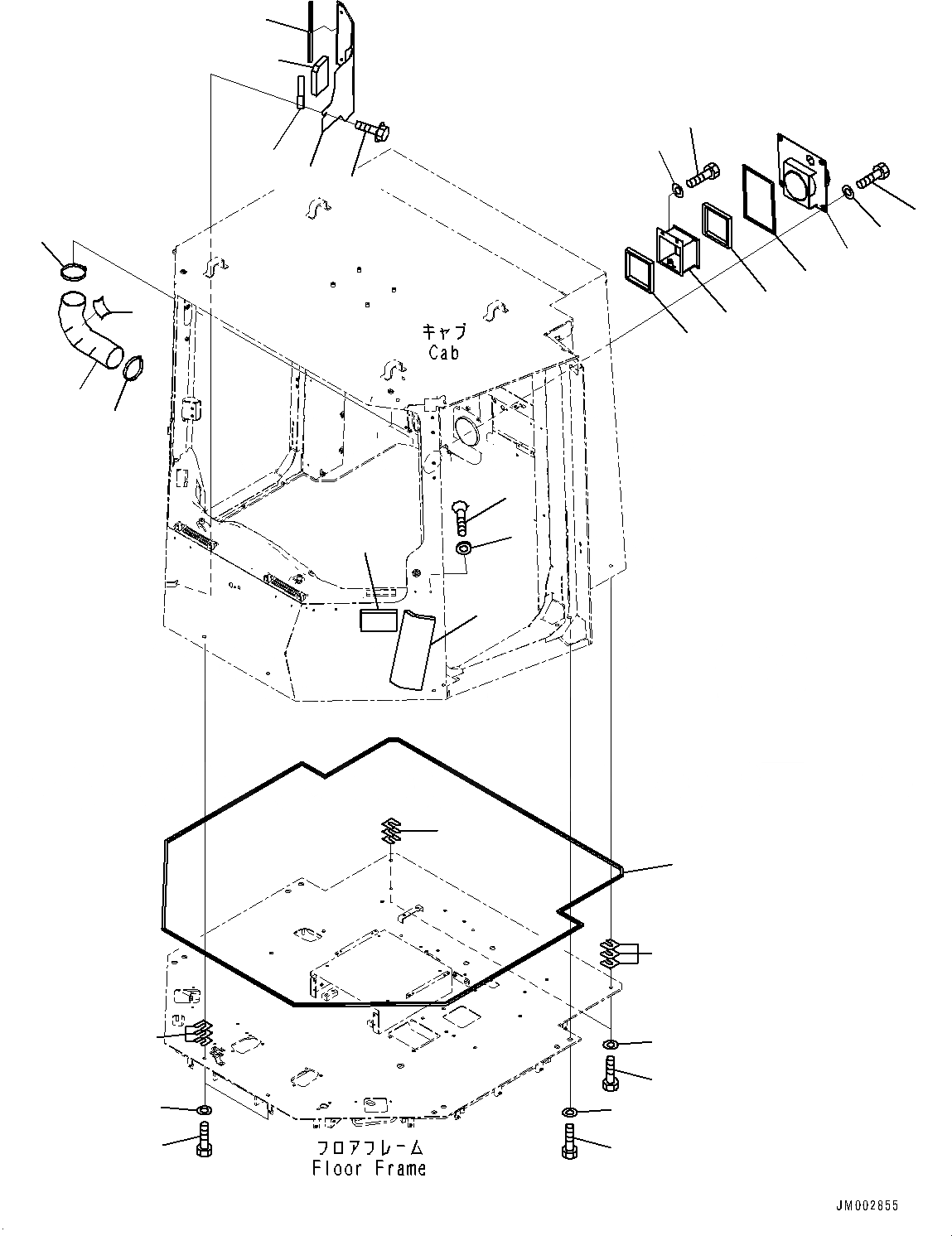 キャブ
Cab

フロアフレーム
Floor Frame

JM002855