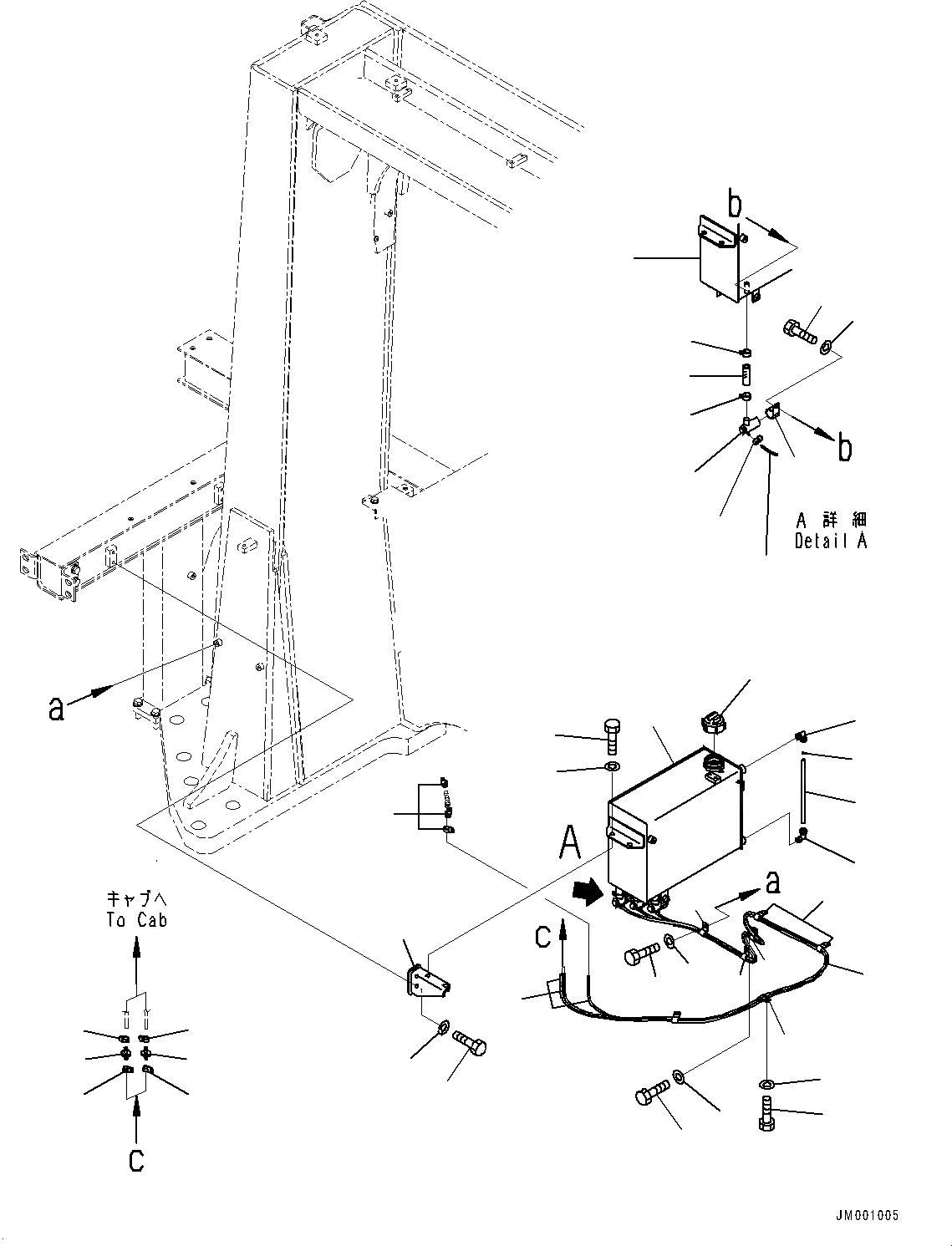 b

b

A 詳細
Detail A

a

A

a

c

キャブへ
To Cab

c

JM001005