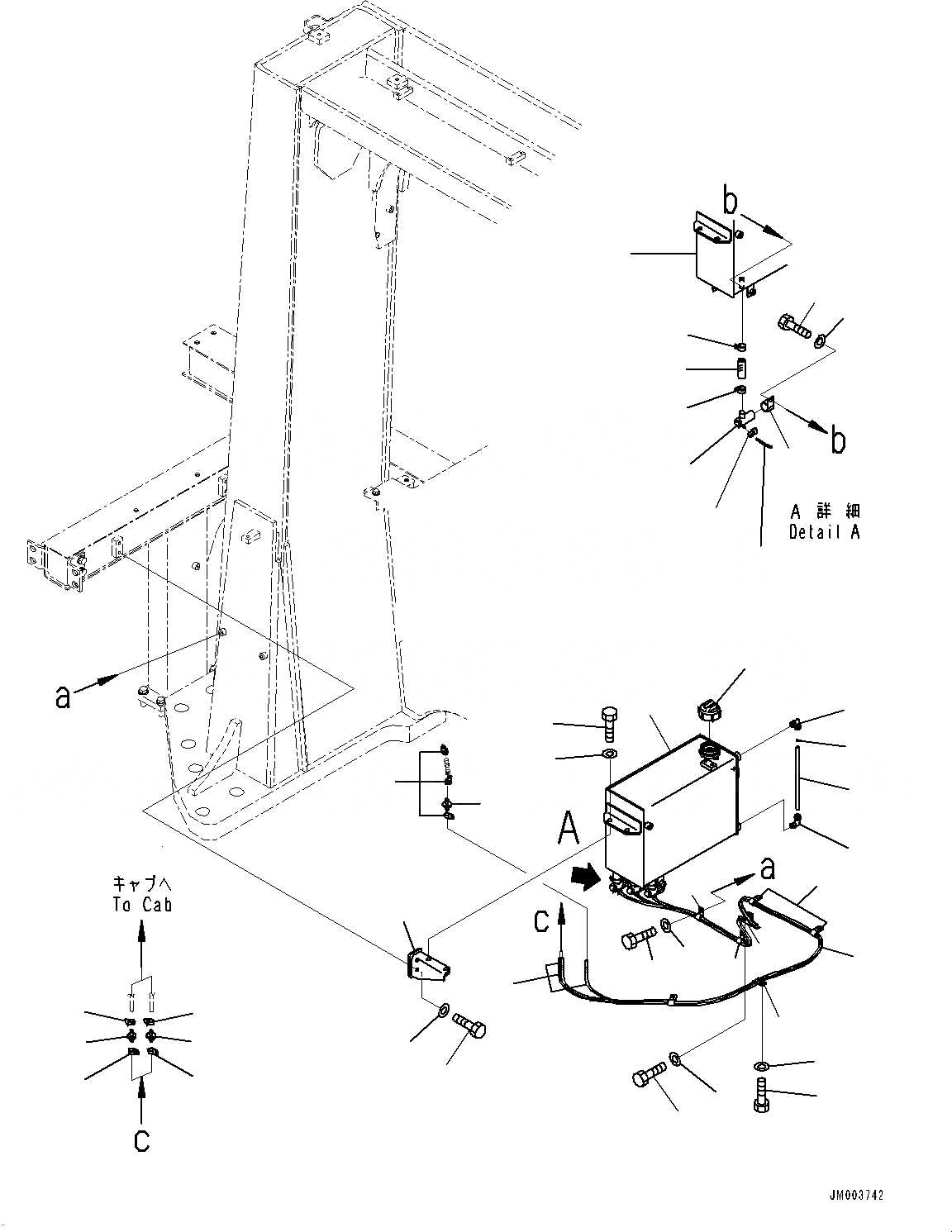 b

b

A 詳細
Detail A

a

A

a

c

キャブへ
To Cab

c

JM003742