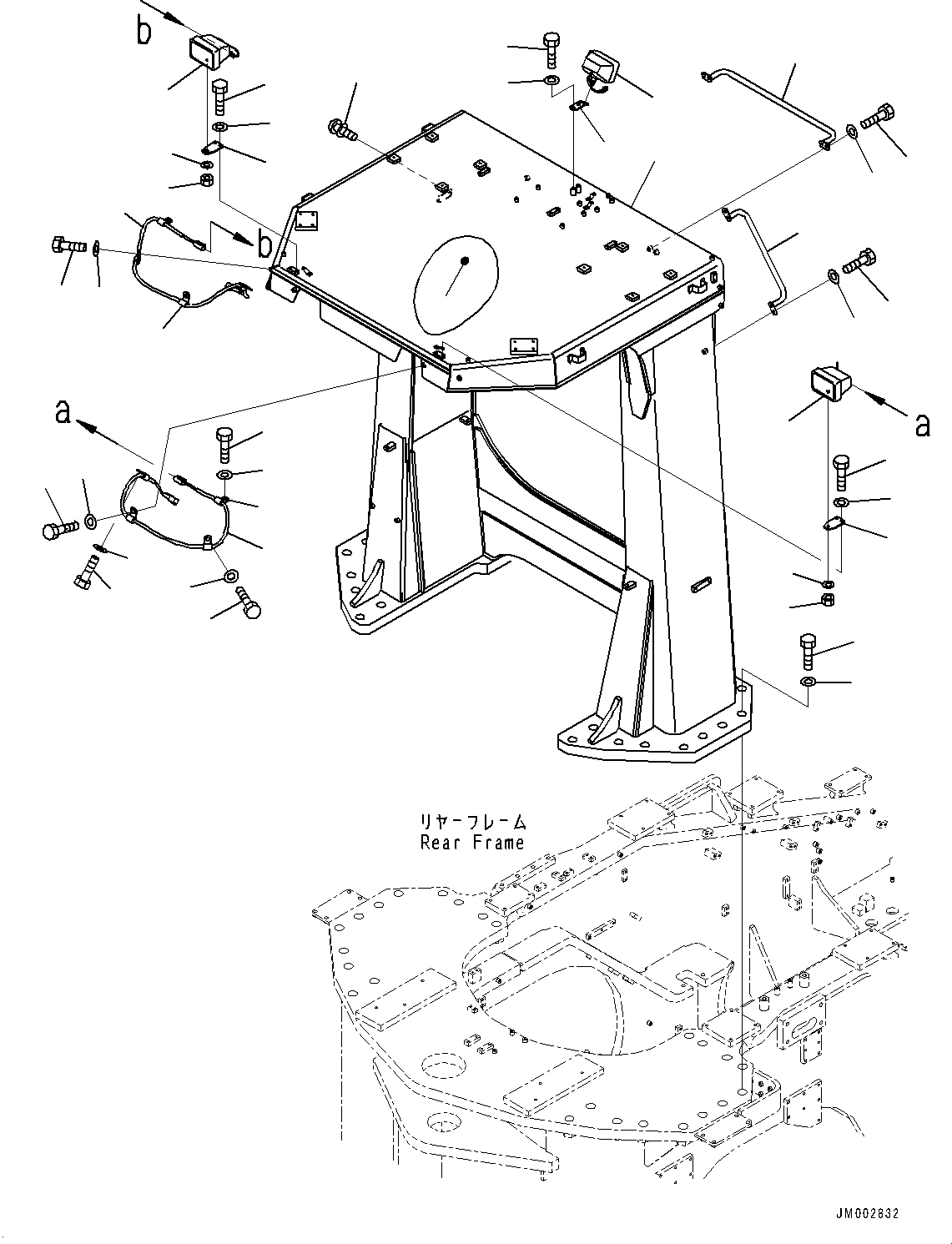 b

b

a

a

リヤーフレーム
Rear Frame

JM002832