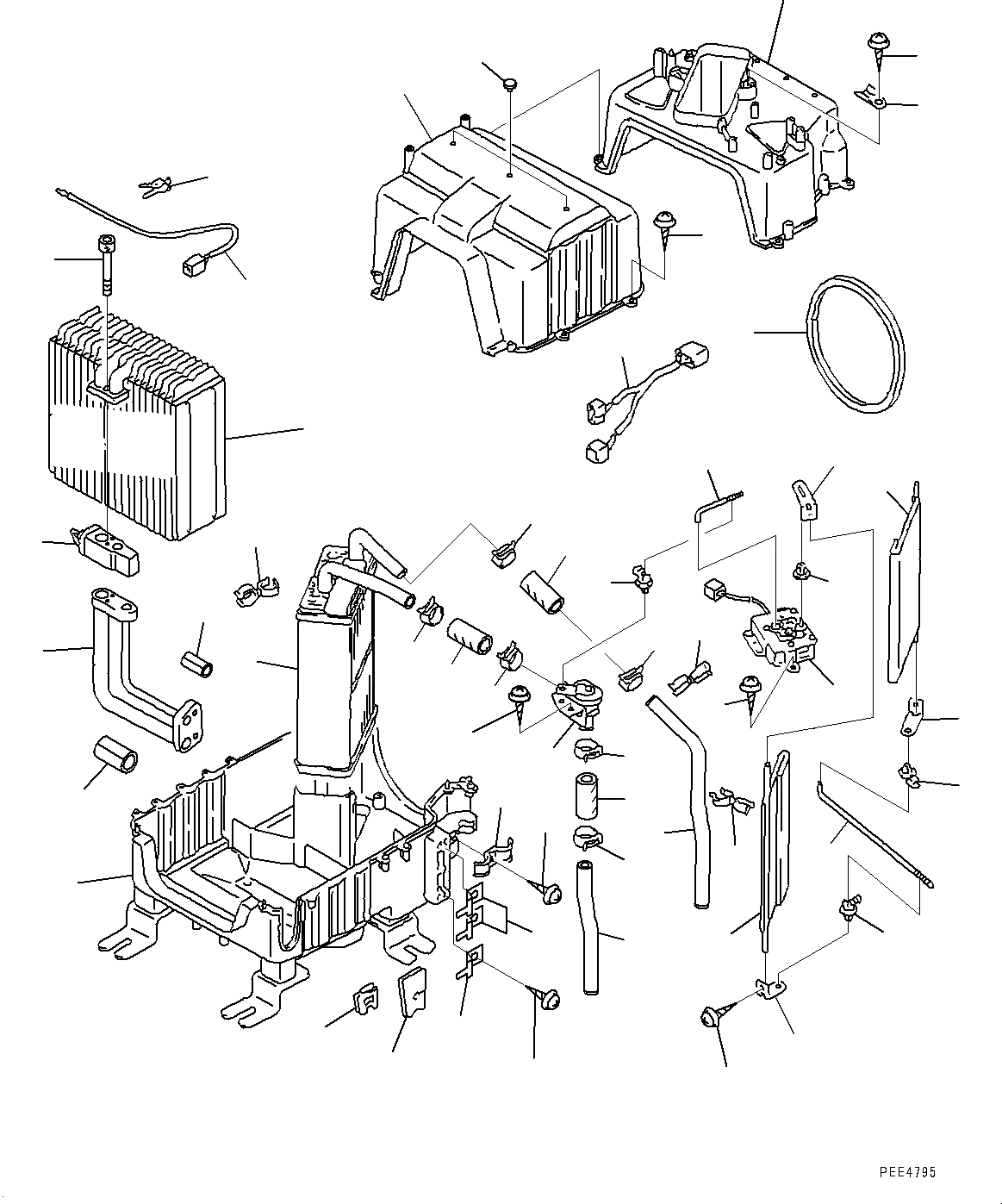 PEE4795