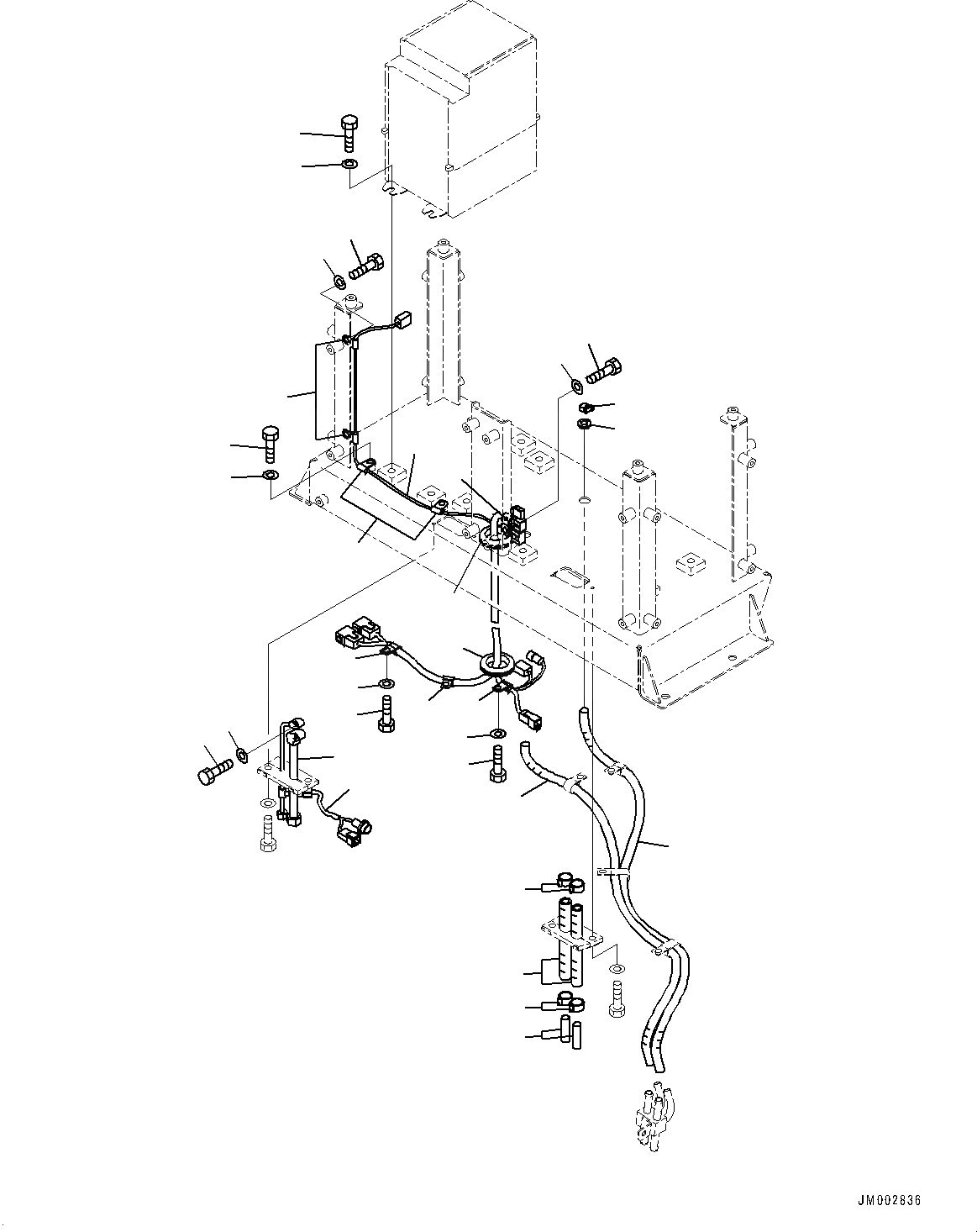 JM002836