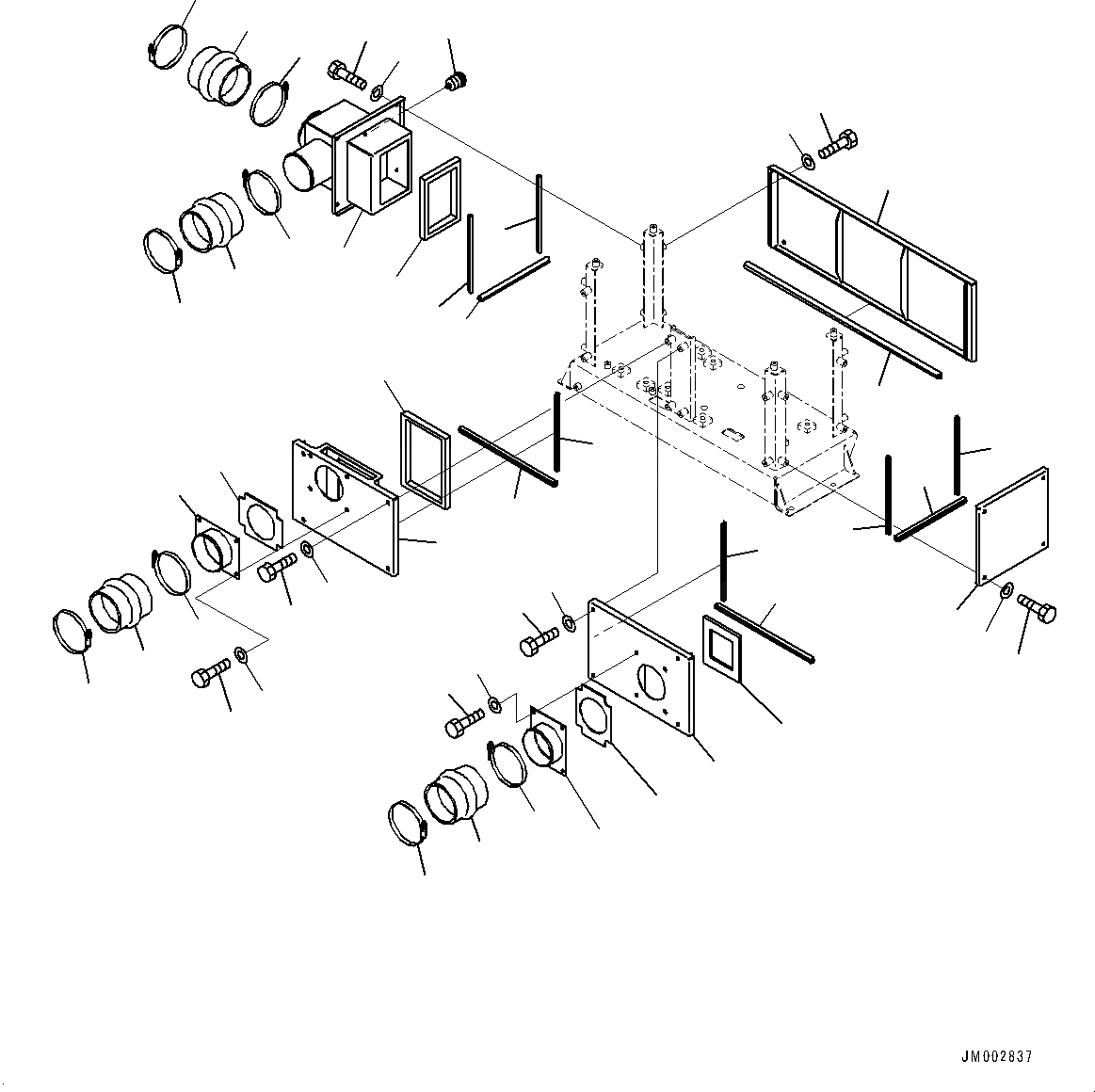 JM002837