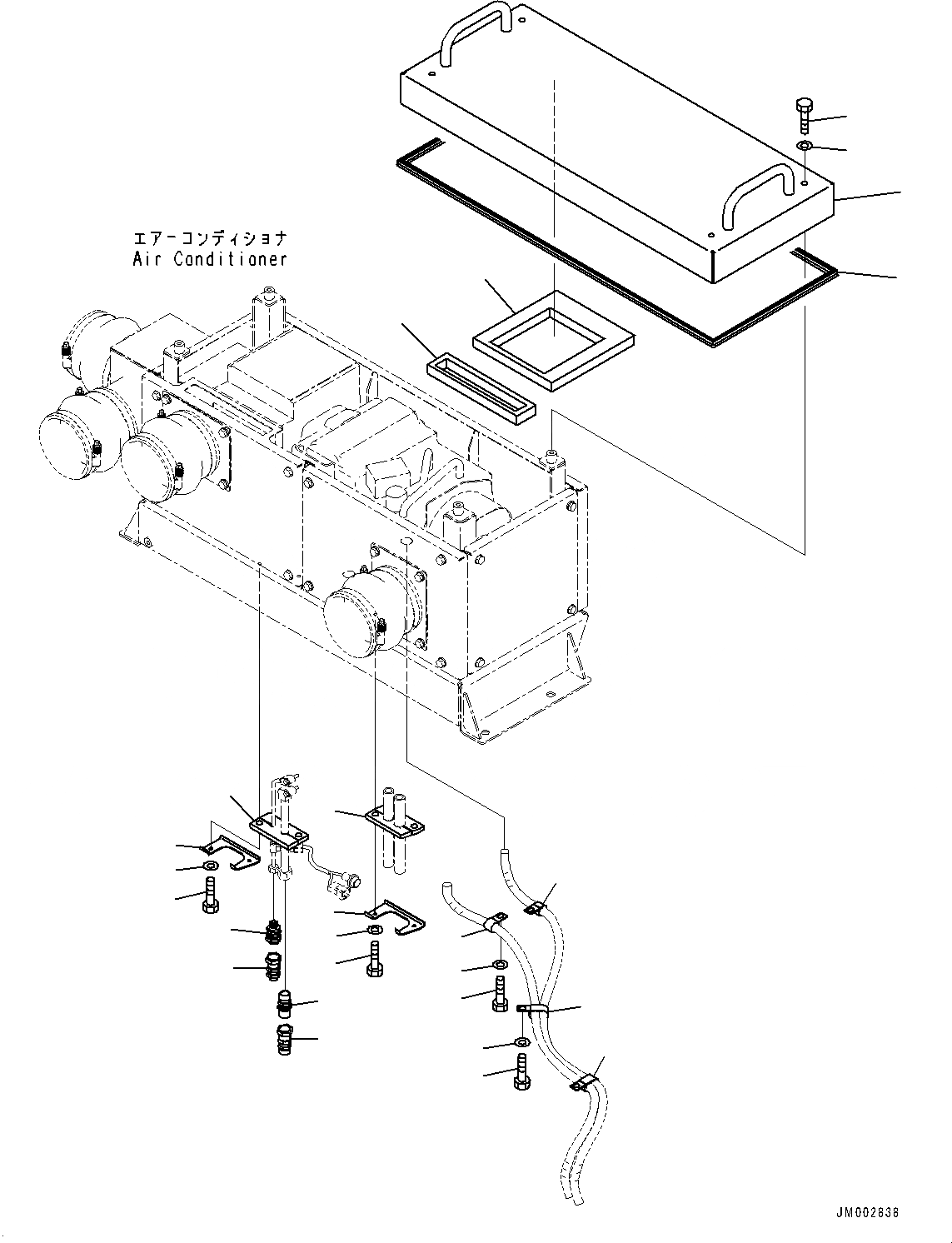 エアーコンディショナ
Air Conditioner

JM002838