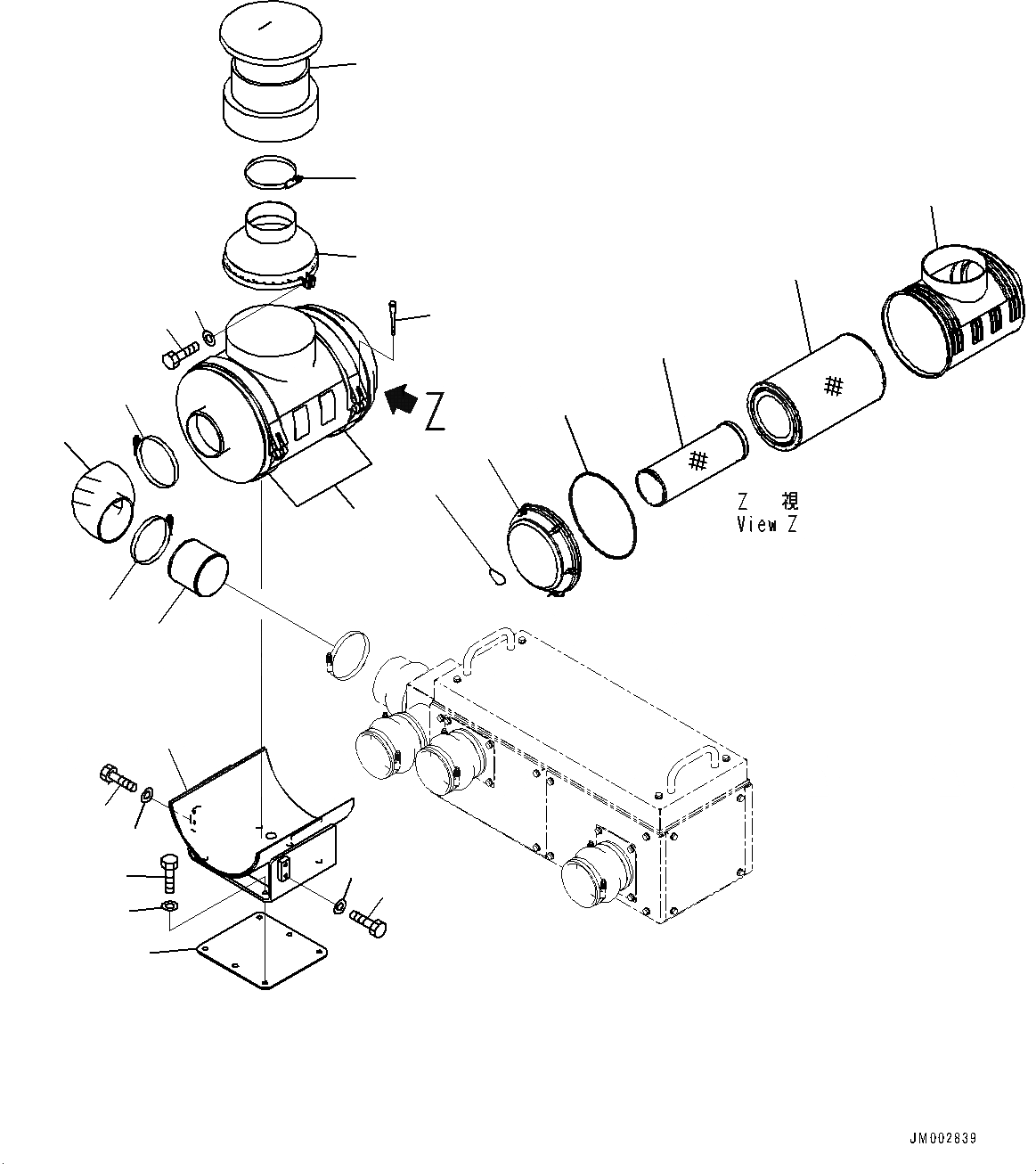 Z

#

#

Z 視
View Z

JM002839