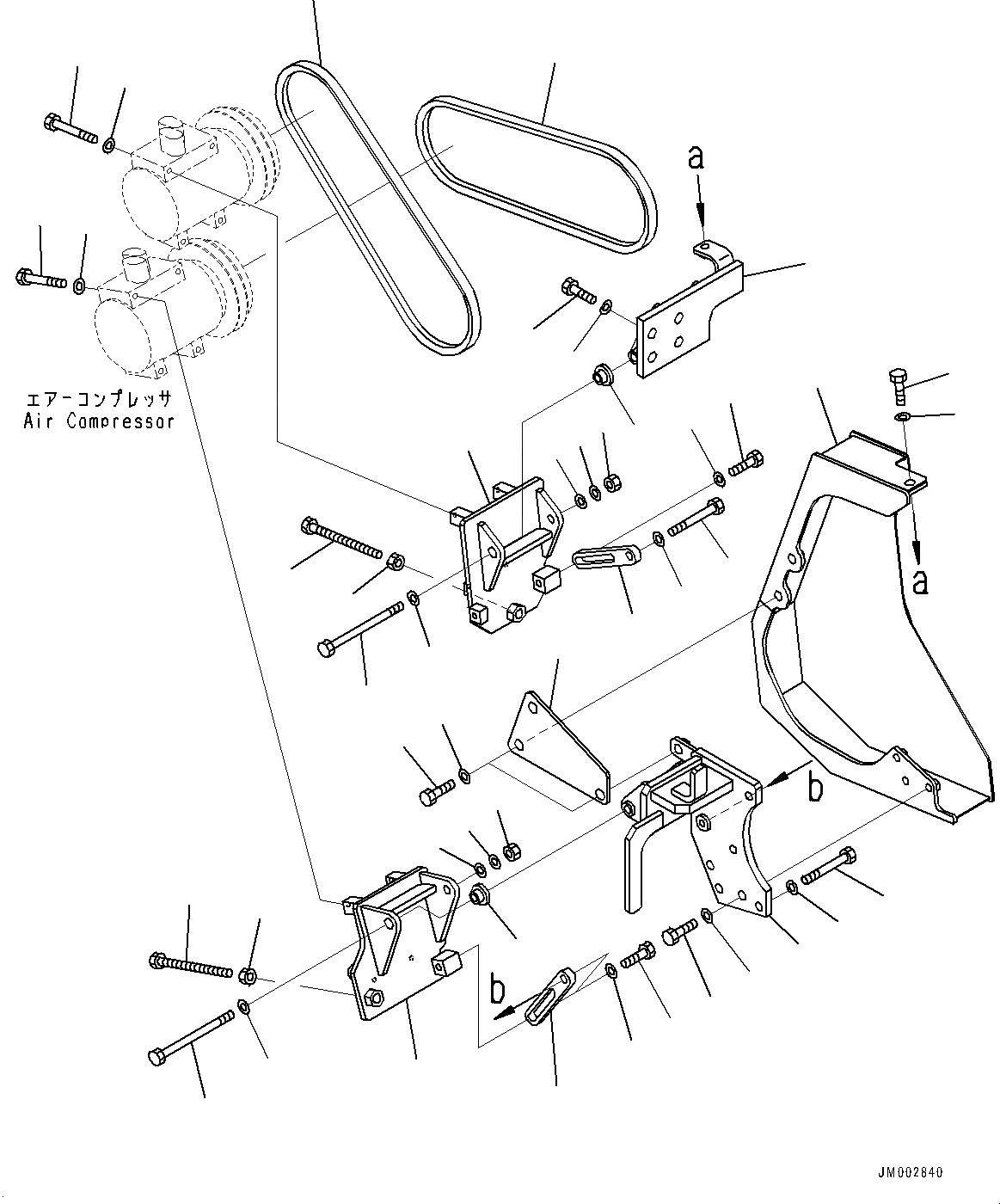 a

エアーコンプレッサ
Air Compressor

a

b

b

JM002840