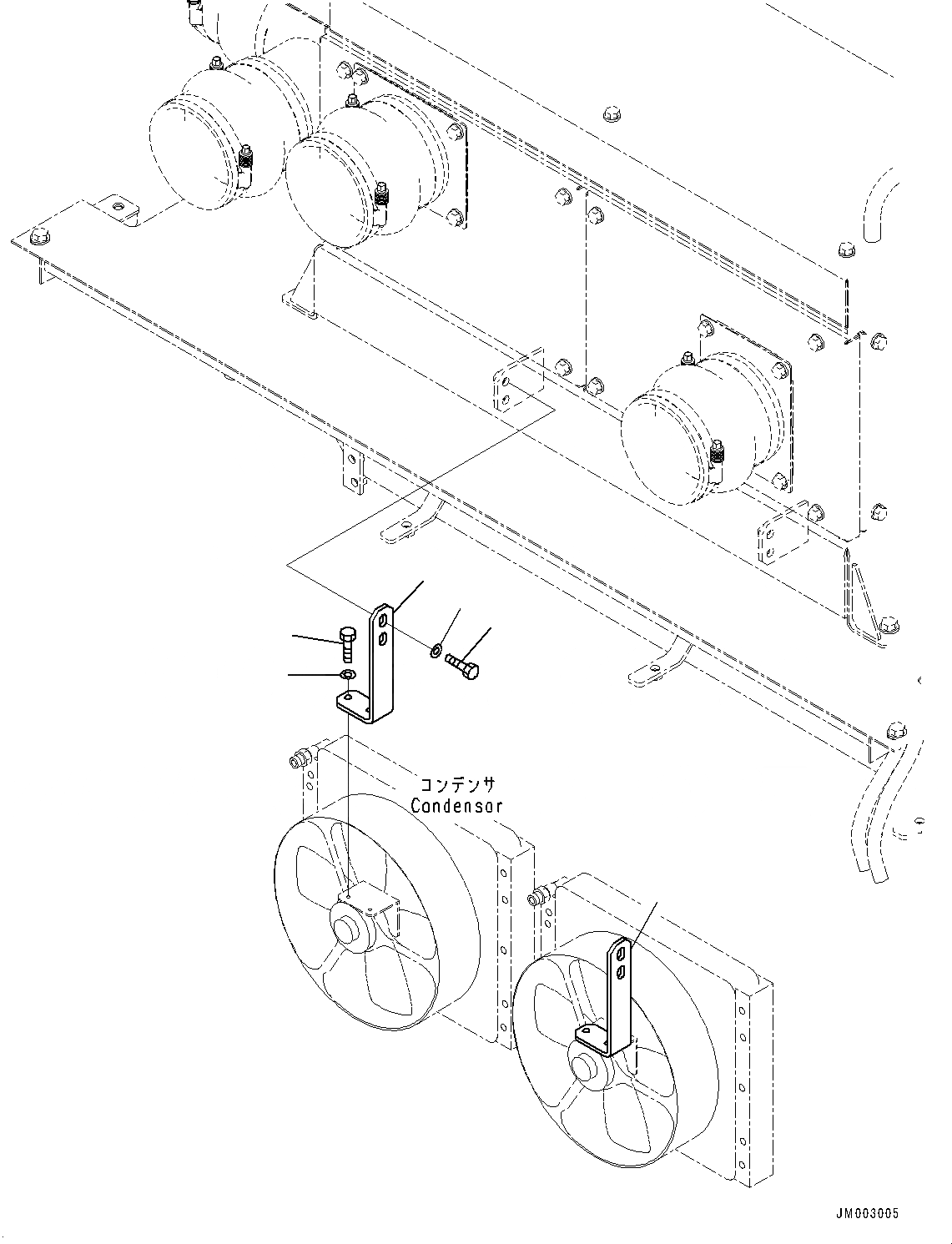 コンデンサ
Condensor

JM003005