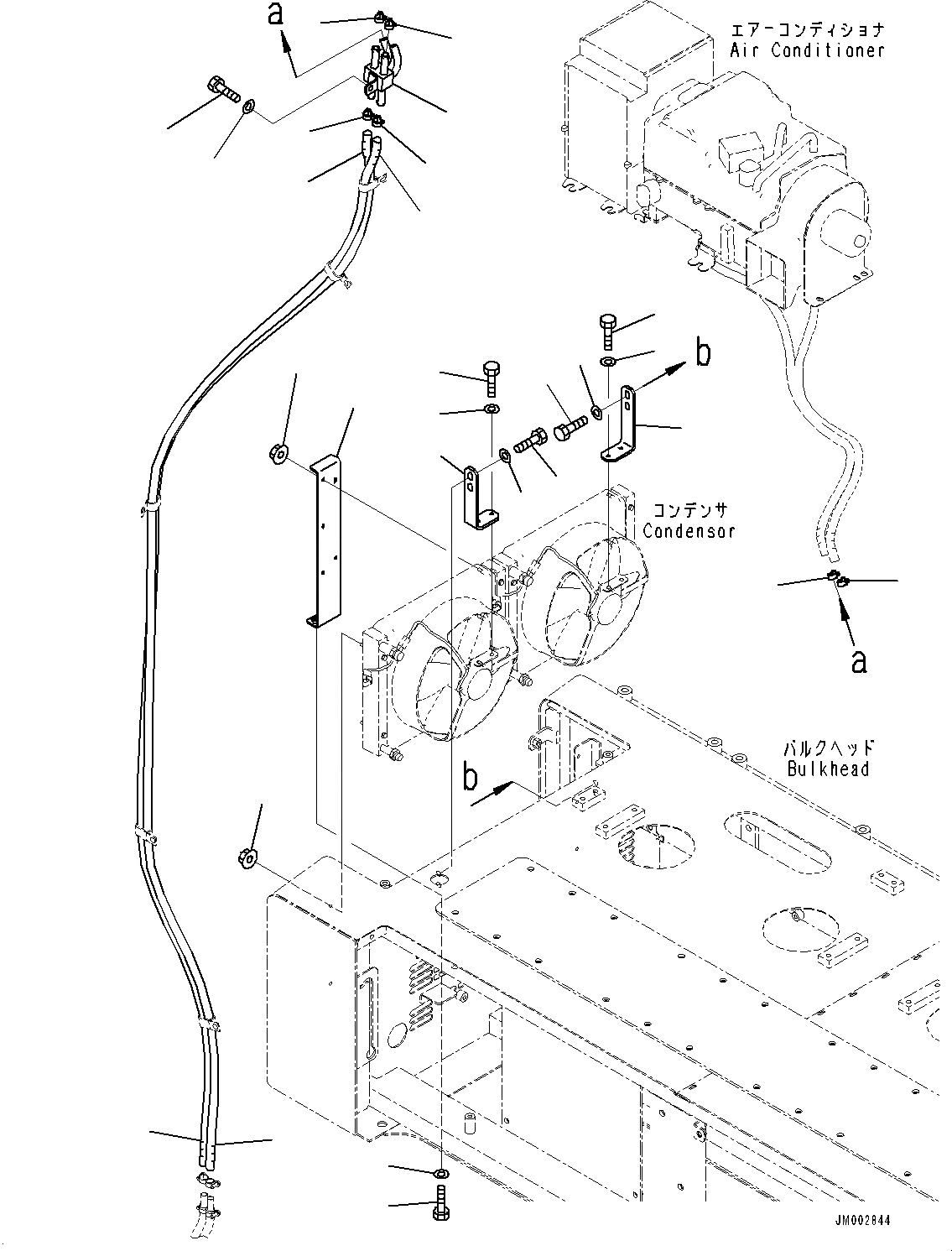 a

エアーコンディショナ
Air Conditioner

b

コンデンサ
Condensor

a

バルクヘッド
Bulkhead

b

JM002844