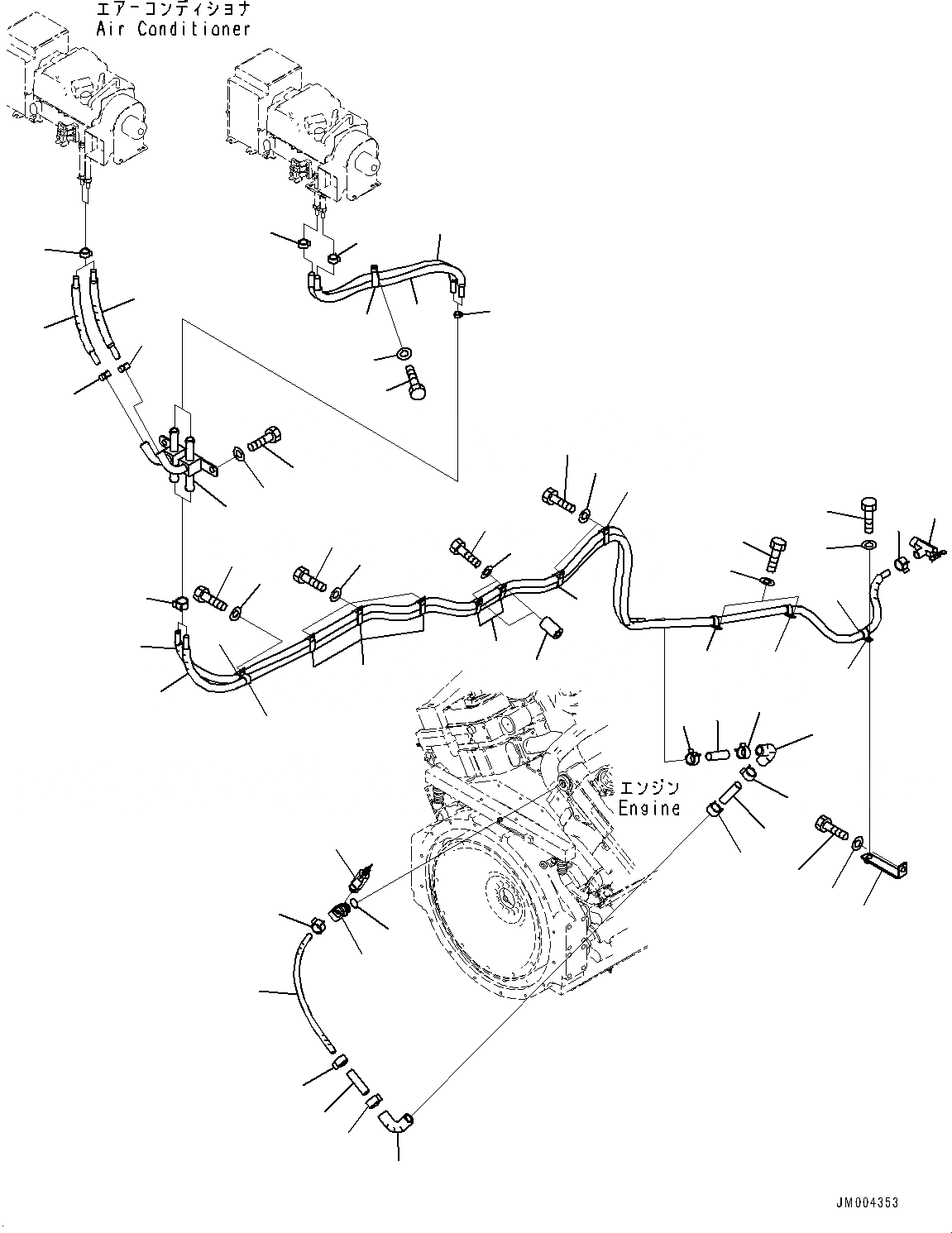 エアーコンディショナ
Air Conditioner

エンジン
Engine

JM004353