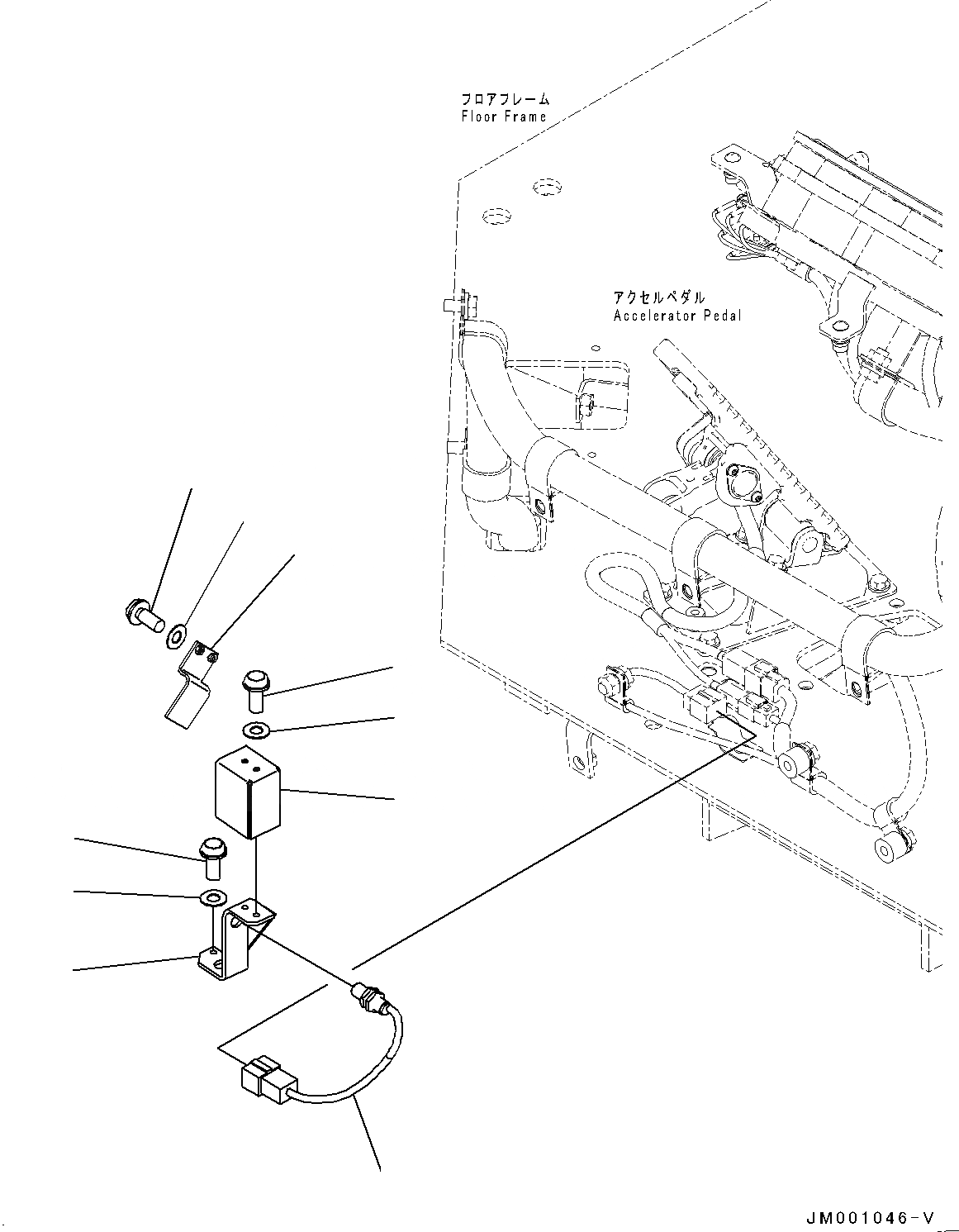 フロアフレーム
Floor Frame

アクセルペダル
Accelerator Pedal

JM001046-V