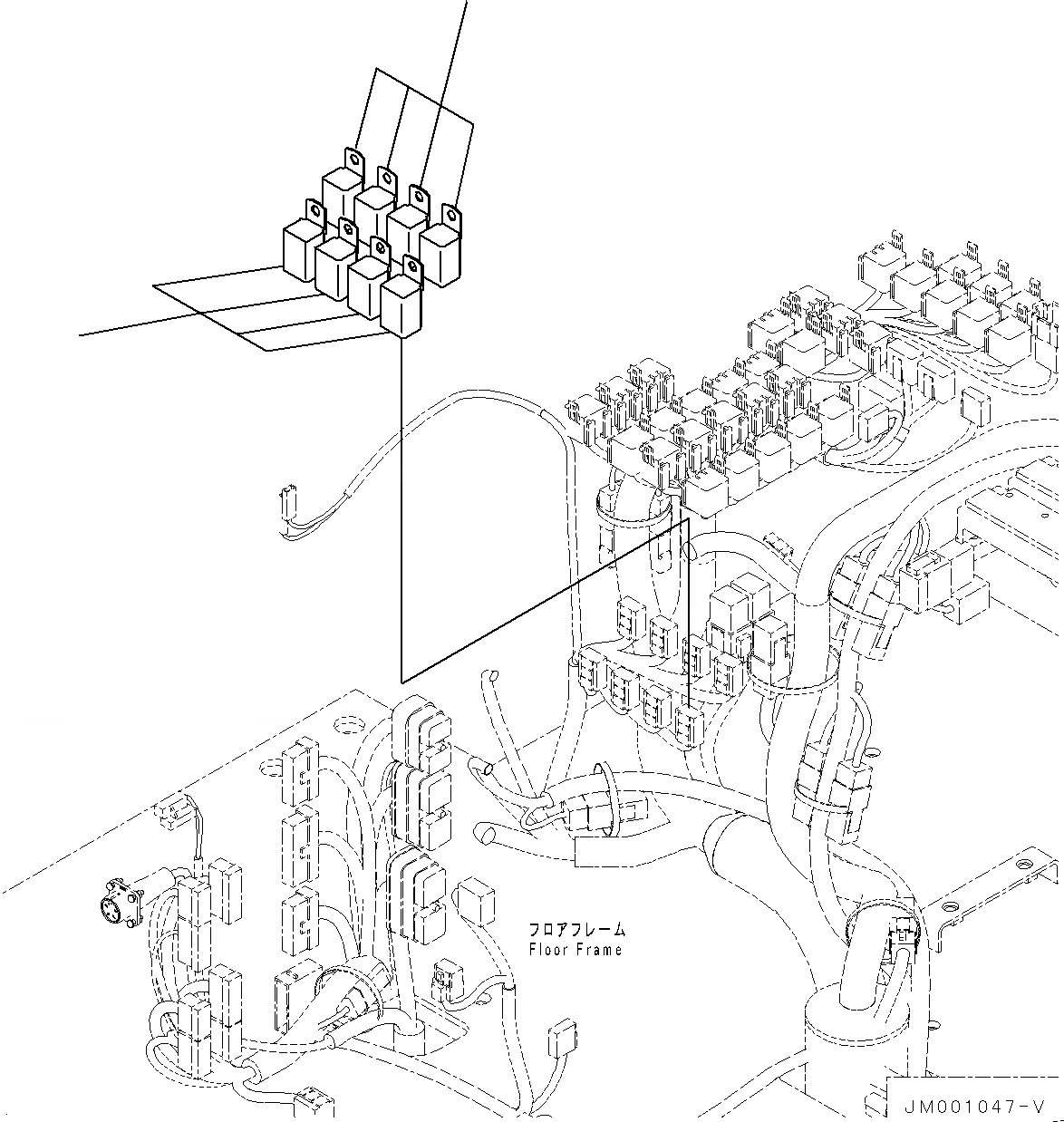 フロアフレーム
Floor Frame

JM001047-V