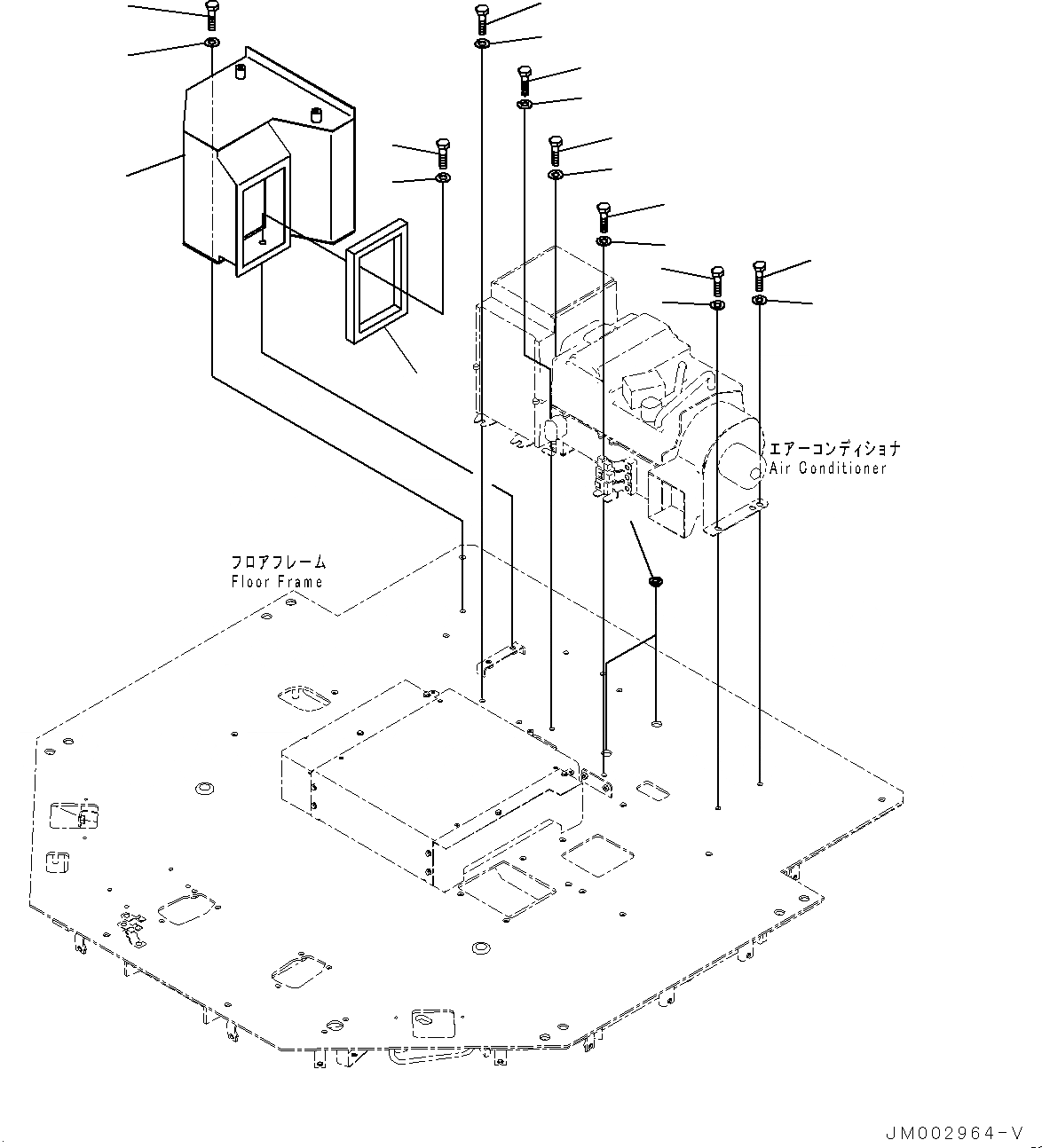 エアーコンディショナ
Air Conditioner

フロアフレーム
Floor Frame

JM002964-V