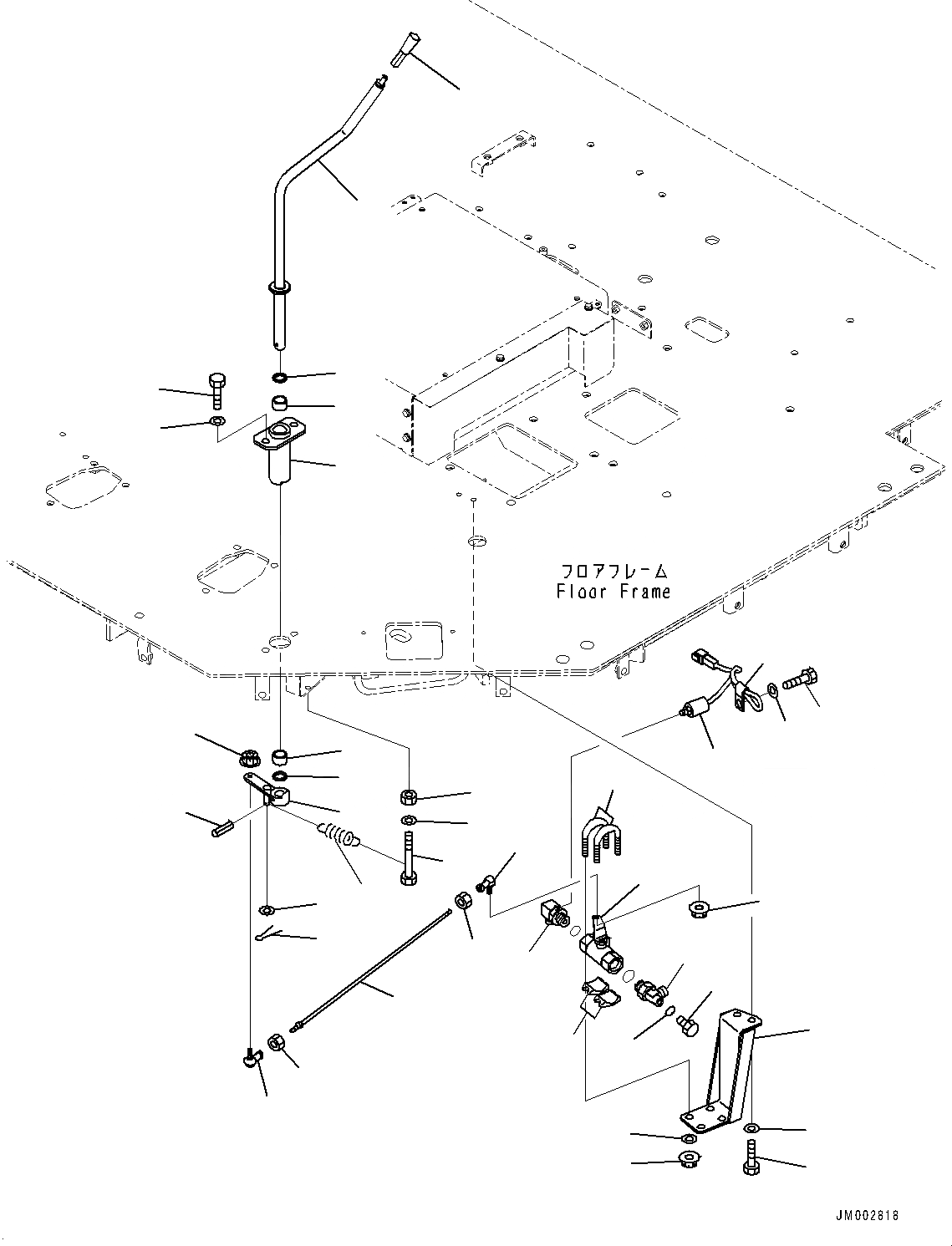 フロアフレーム
Floor Frame

JM002818