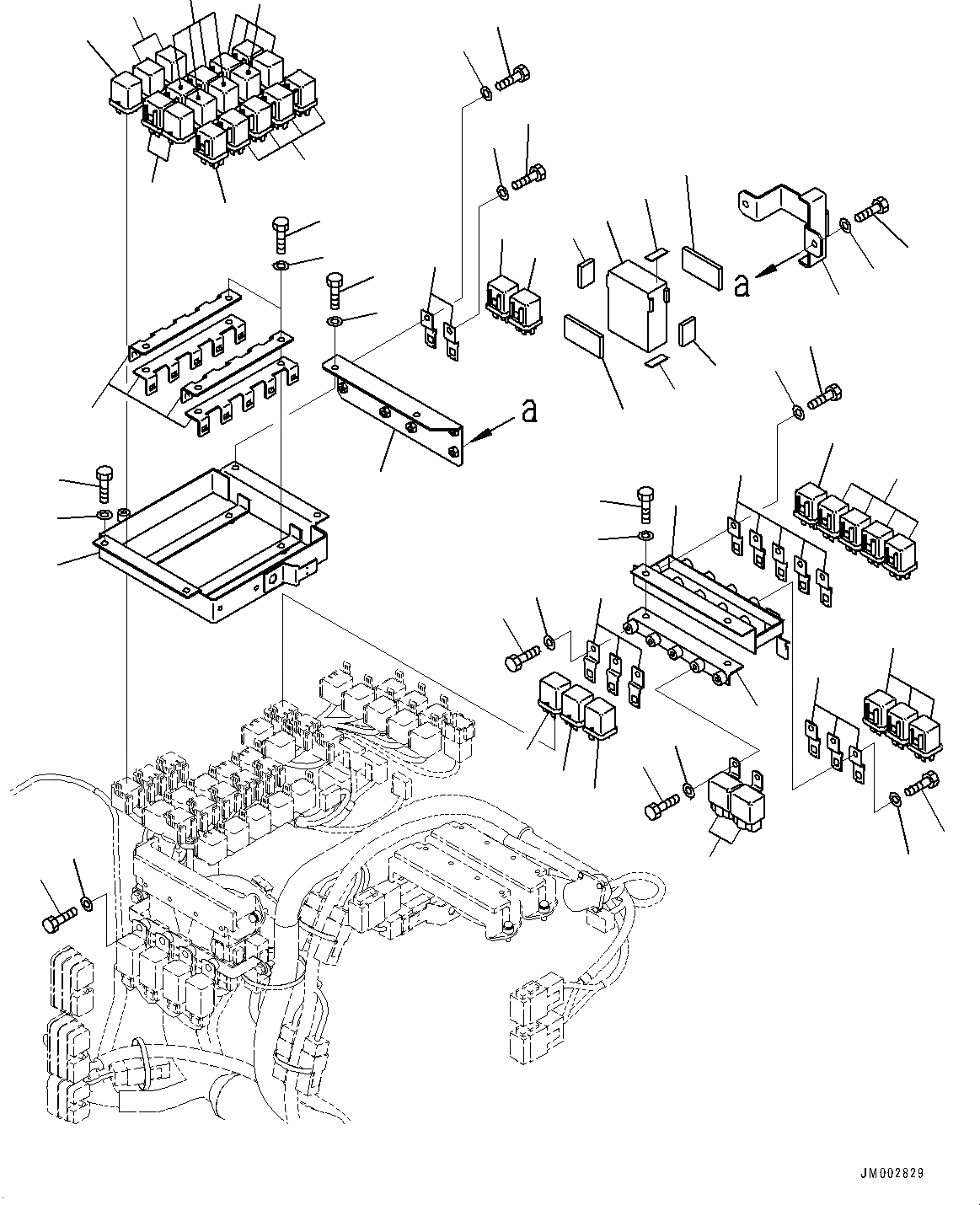 a

a

JM002829