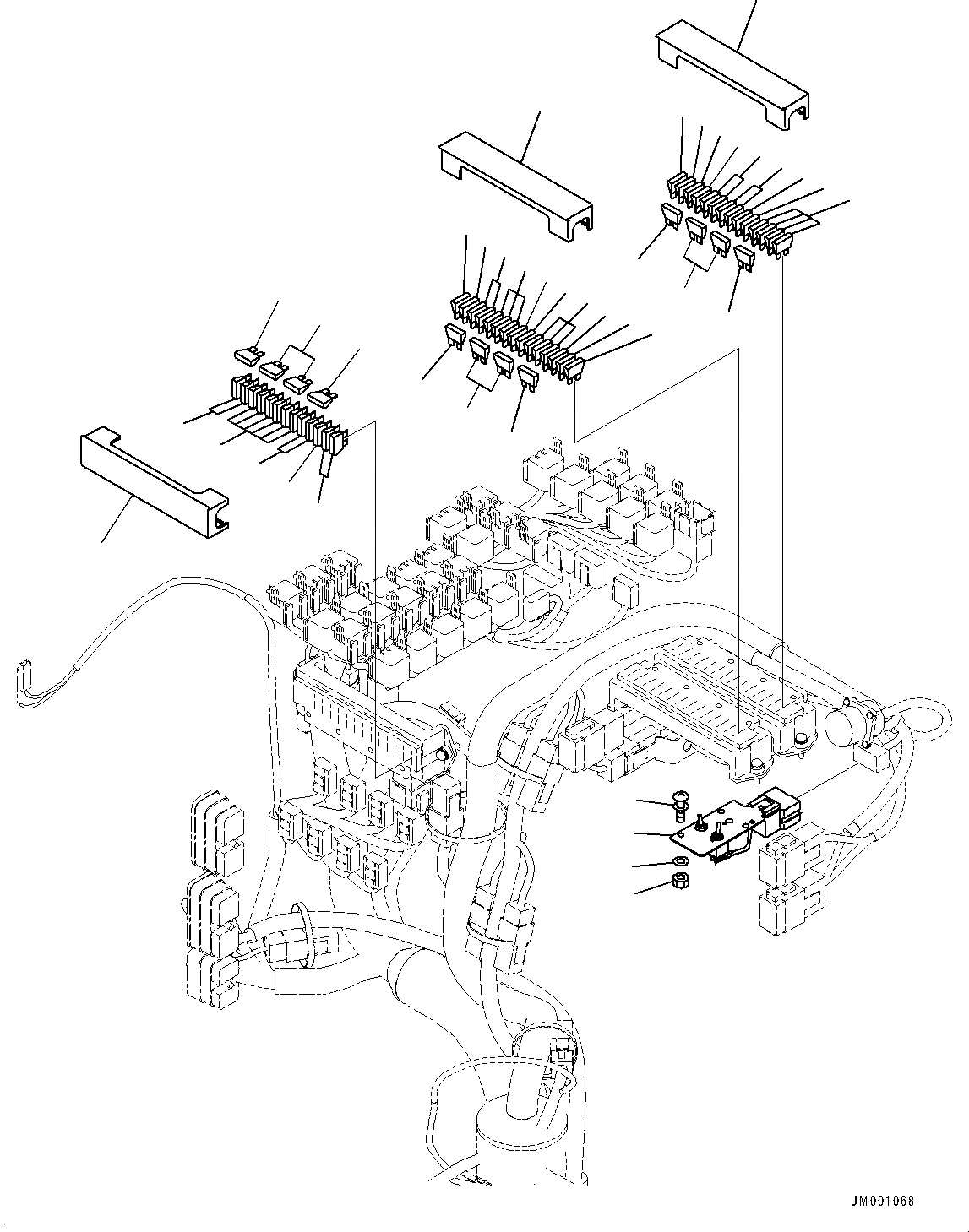 JM001068