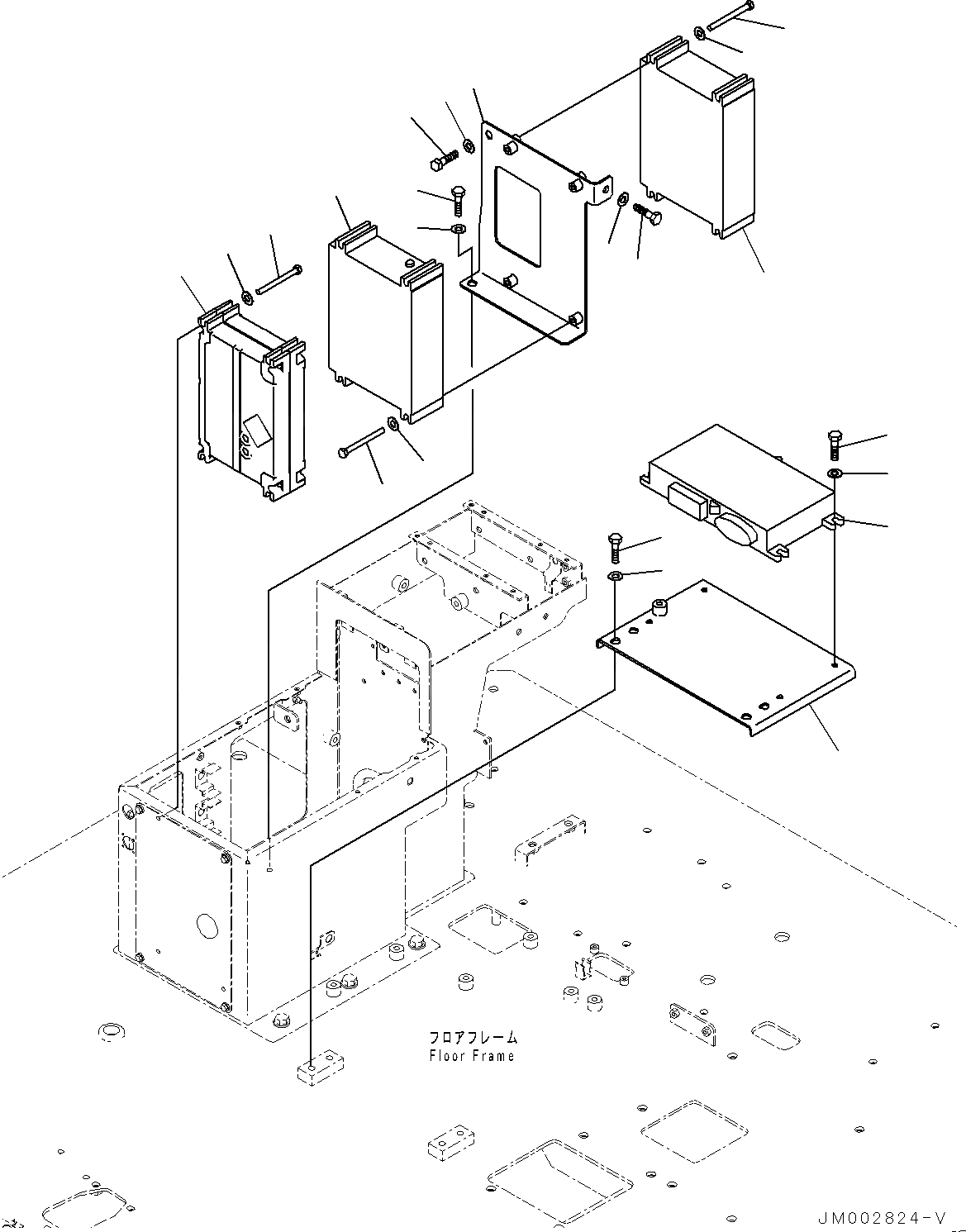 フロアフレーム
Floor Frame

JM002824-V