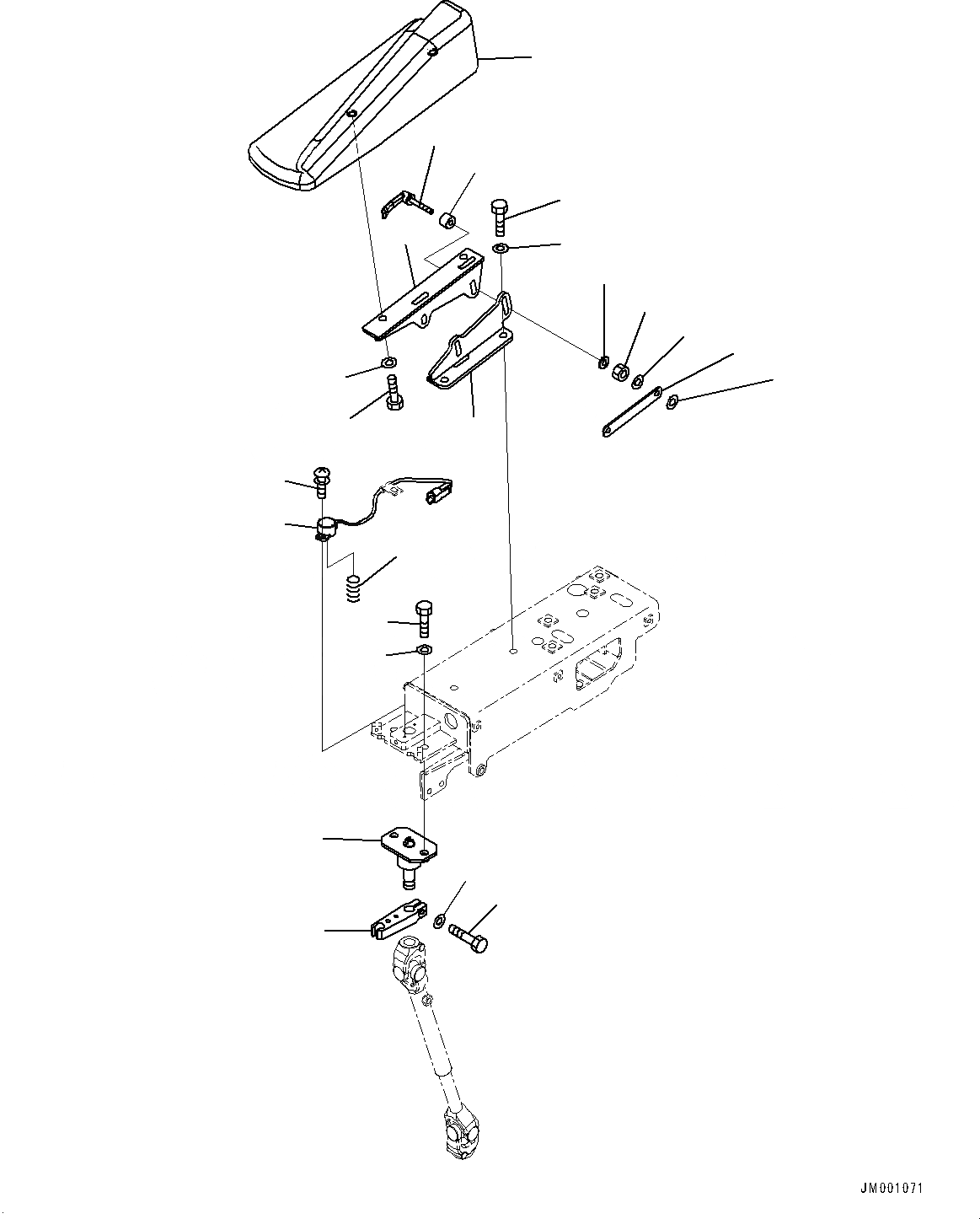 JM001071