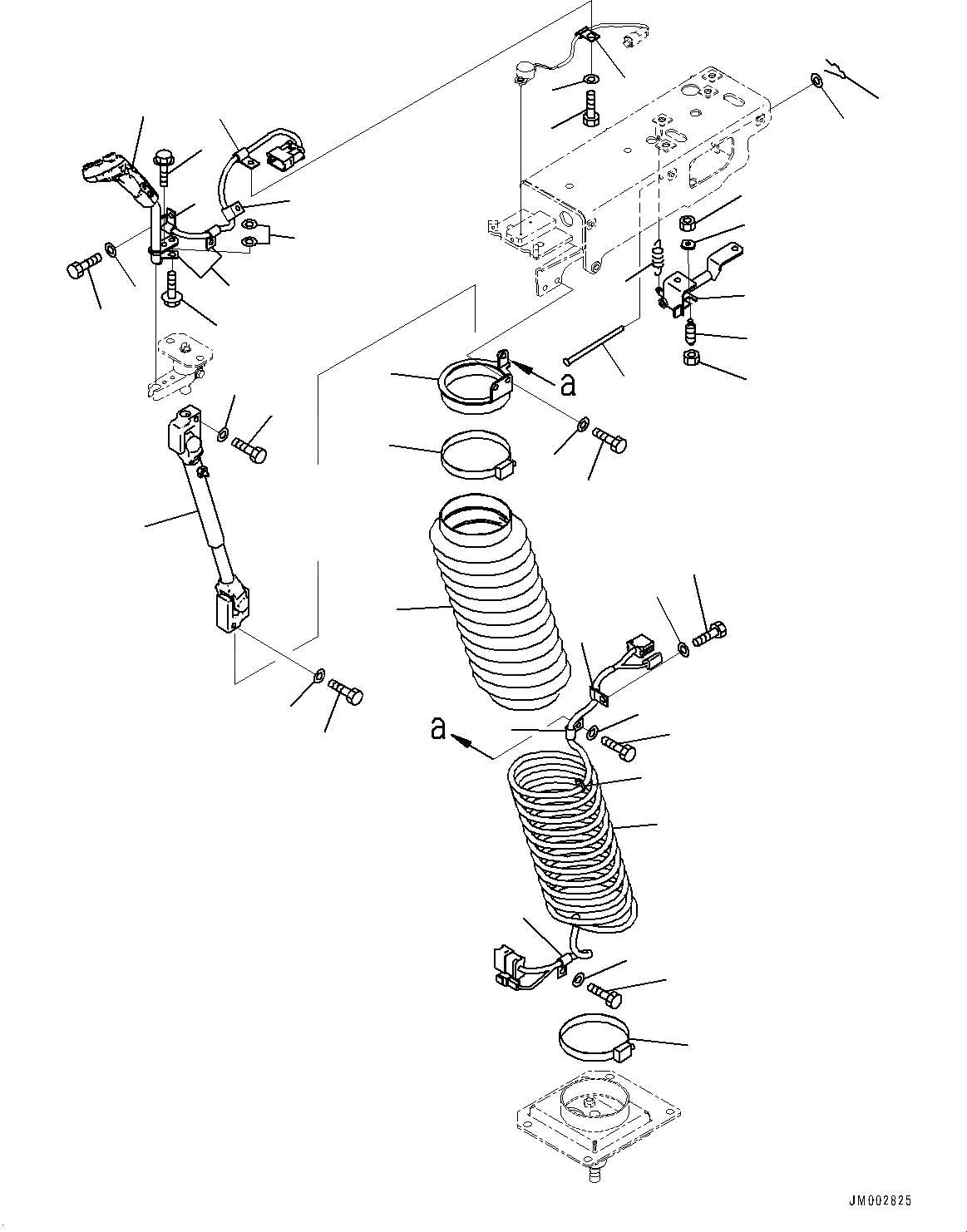 a

a

JM002825