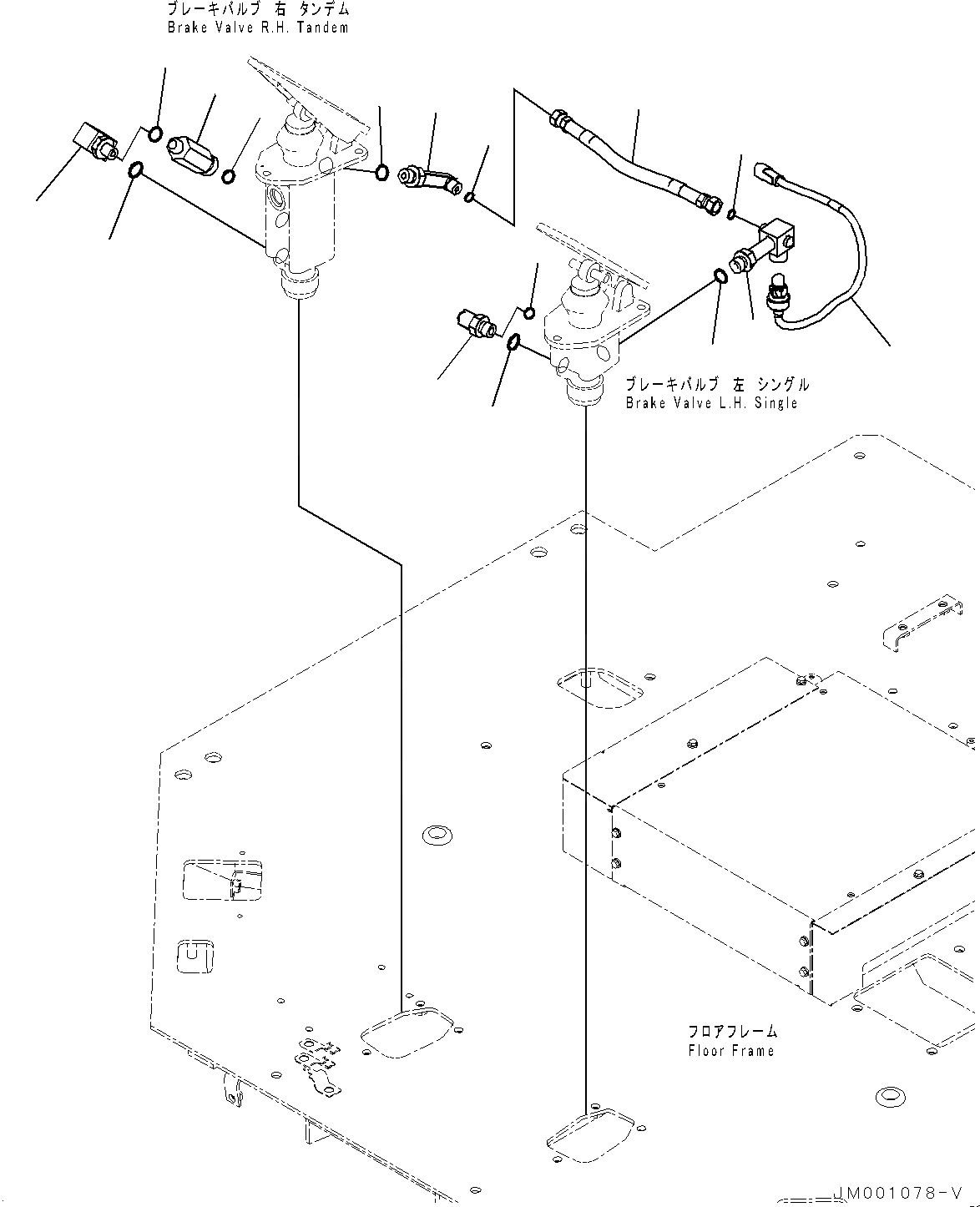 ブレーキバルブ 右 タンデム
Brake Valve R.H. Tandem

ブレーキバルブ 左 シングル
Brake Valve L.H. Single

フロアフレーム
Floor Frame

JM001078-V