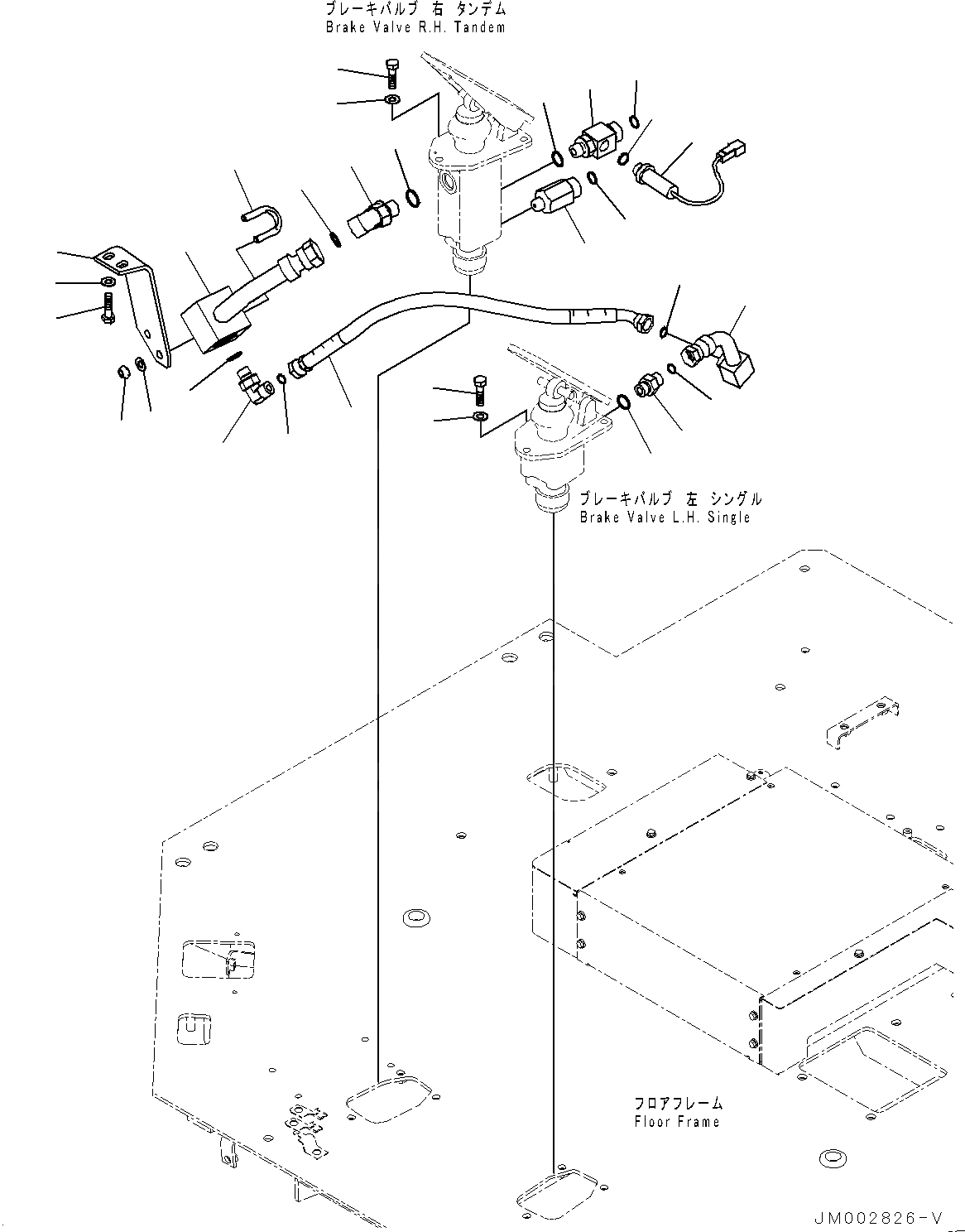 ブレーキバルブ 右 タンデム
Brake Valve R.H. Tandem

ブレーキバルブ 左 シングル
Brake Valve L.H. Single

フロアフレーム
Floor Frame

JM002826-V