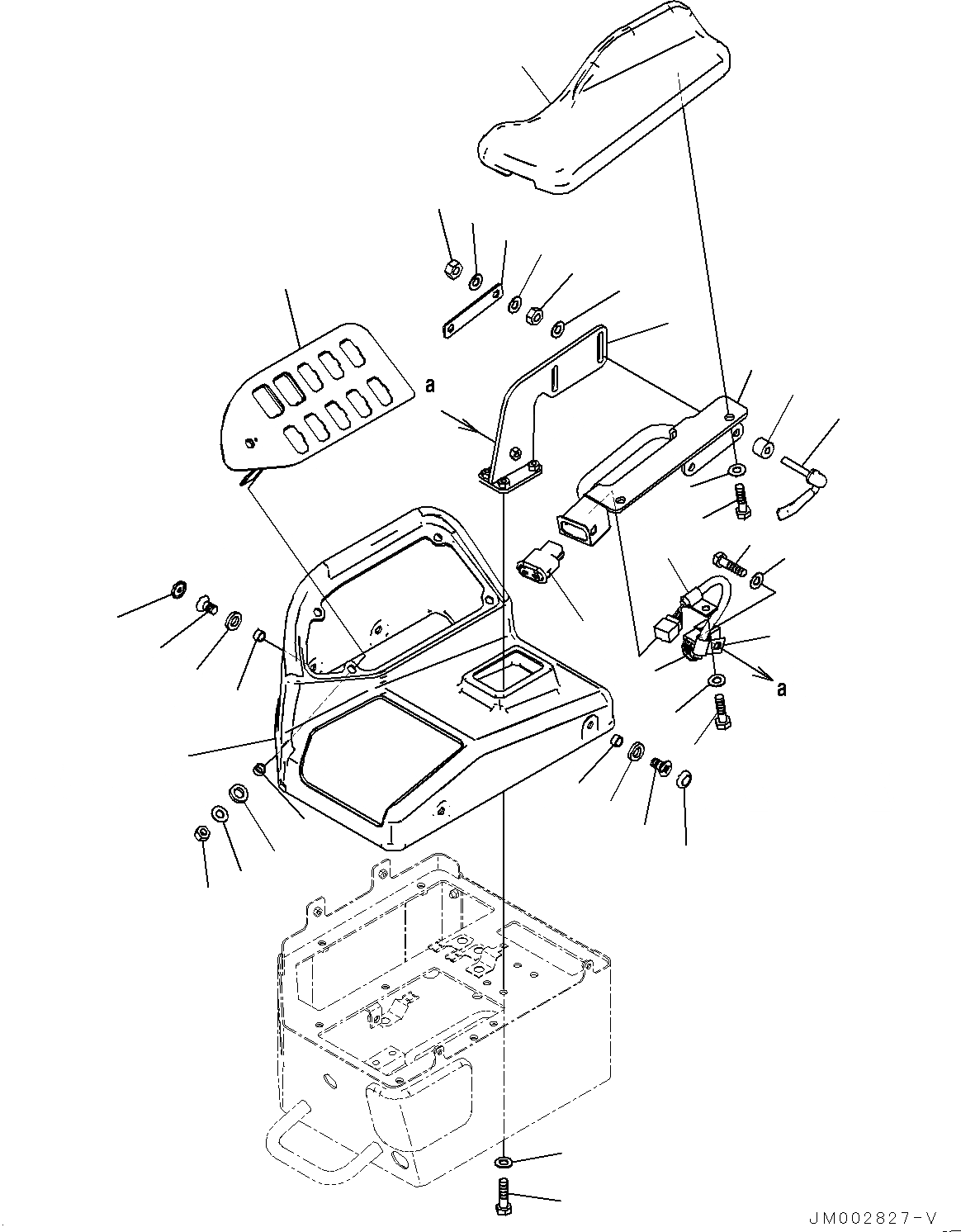 a

a

JM002827-V