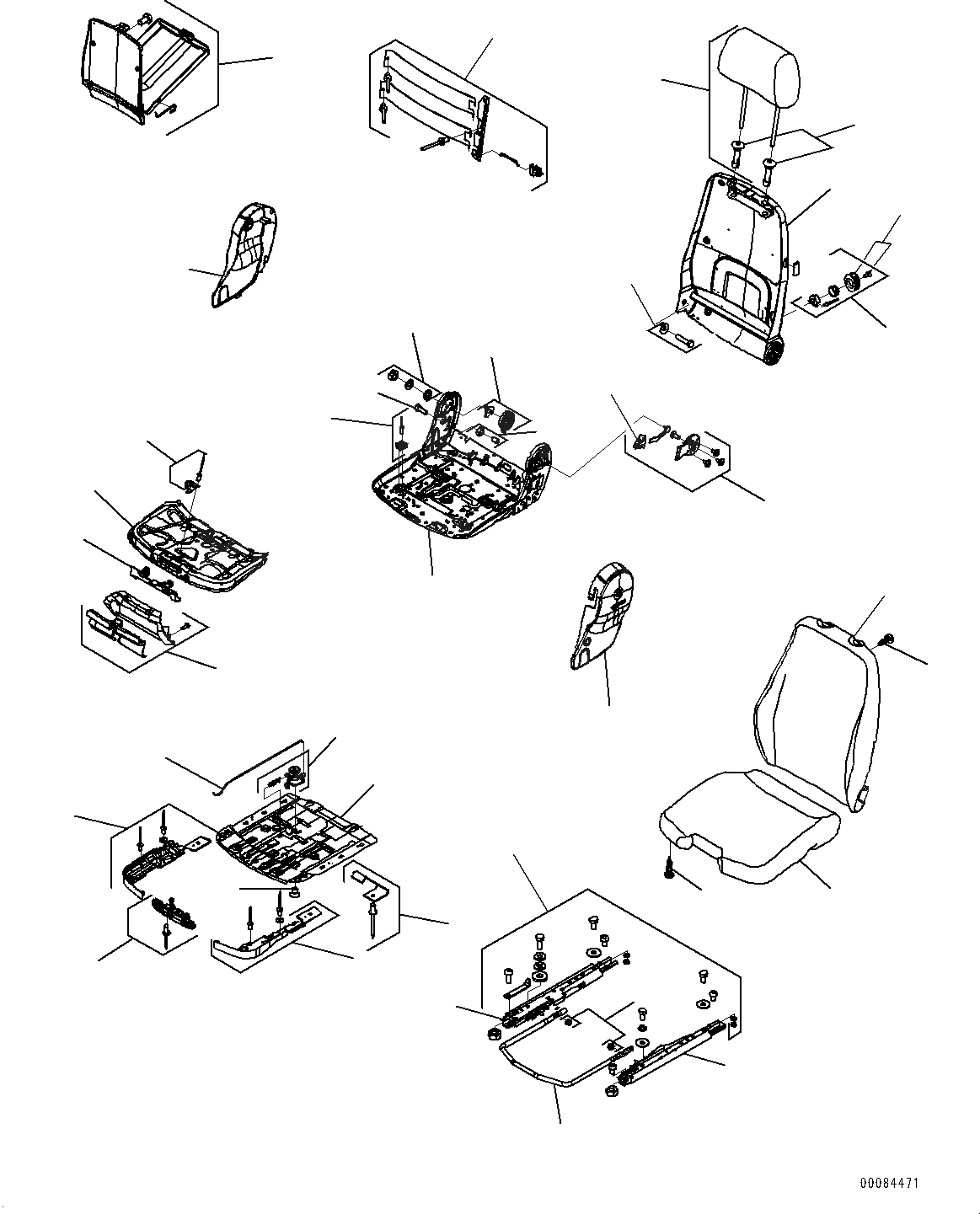 00084471