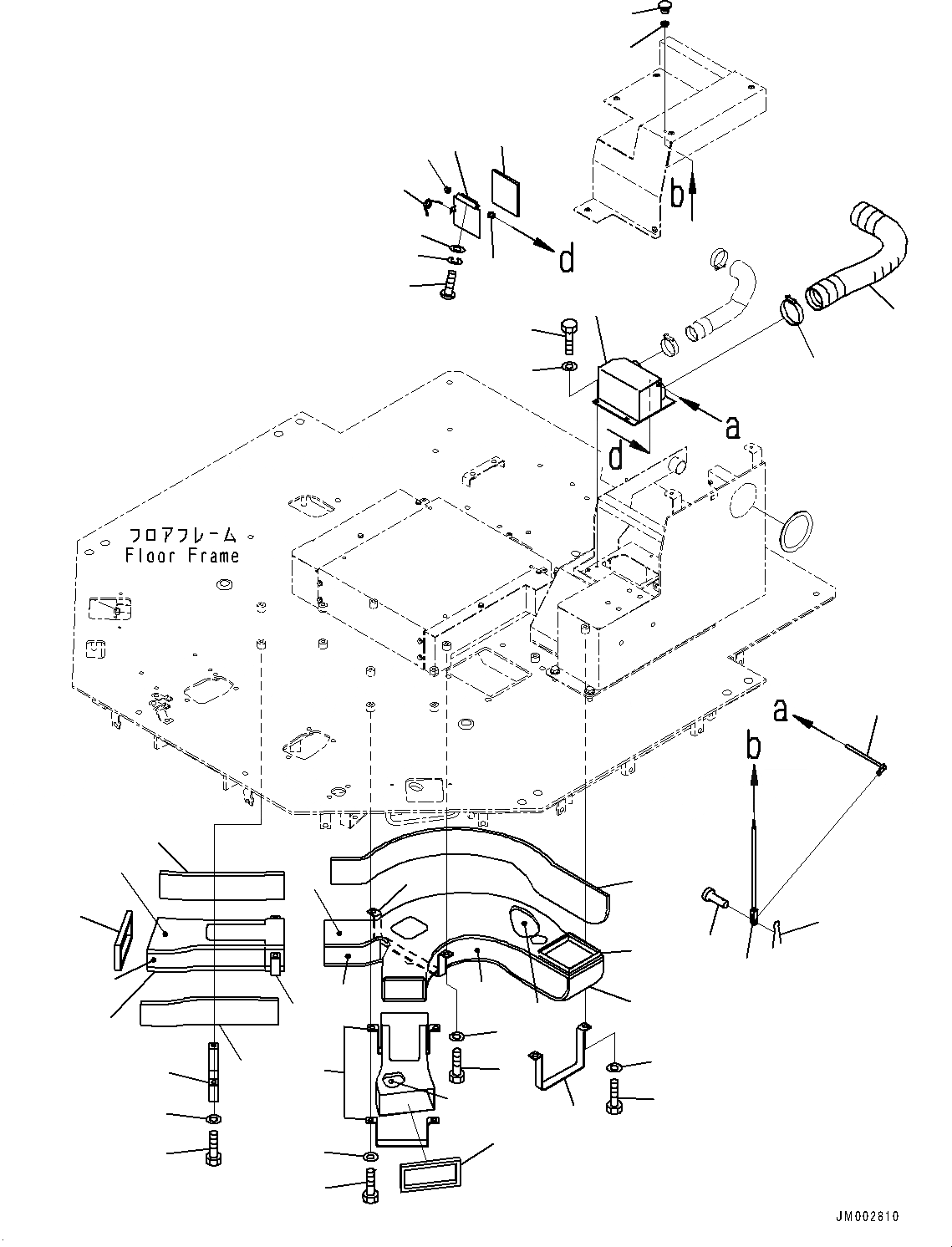 b

d

a

d

フロアフレーム
Floor Frame

a

b

JM002810