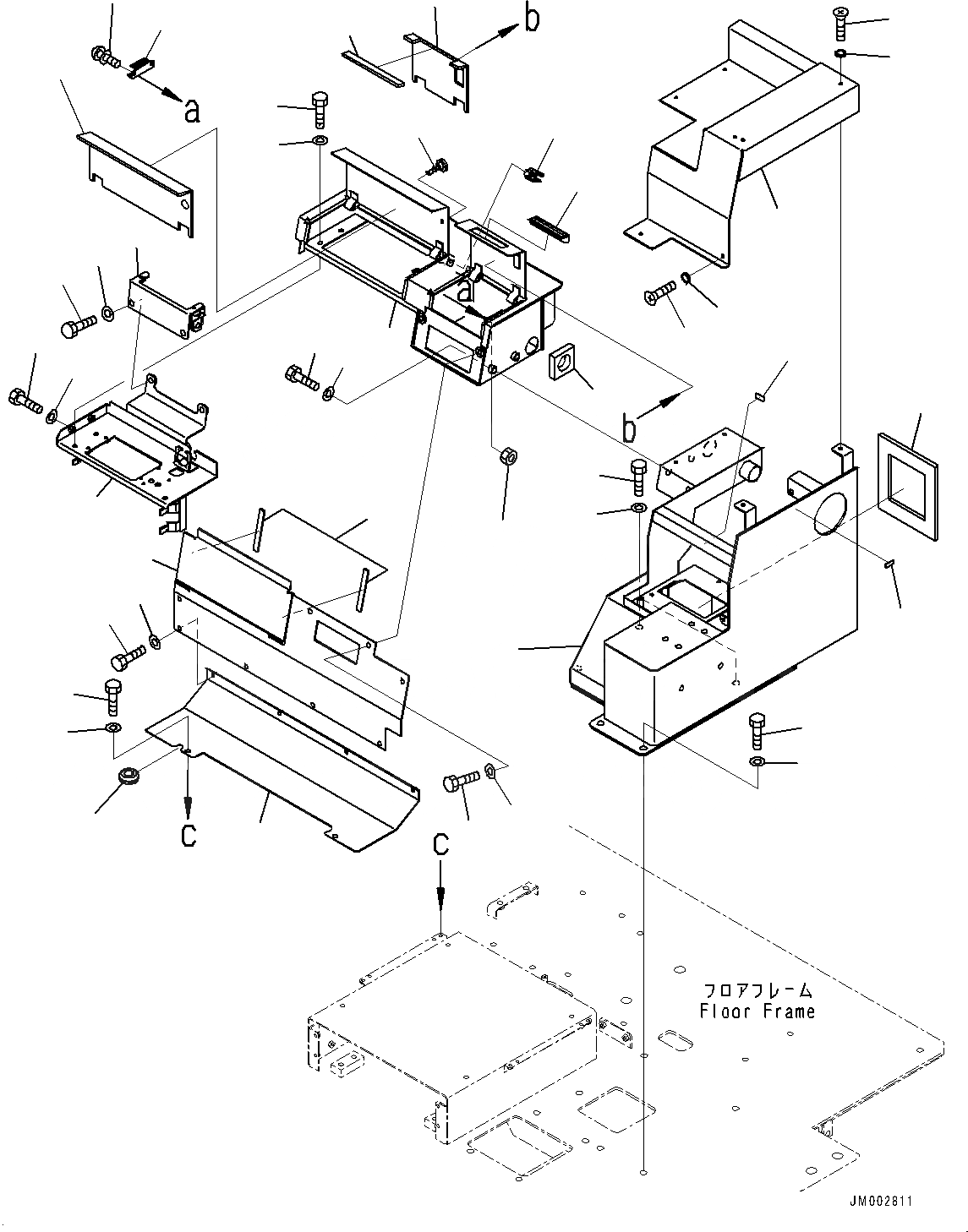 b
a
a
b
c
c
フロアフレーム
Floor Frame
JM002811