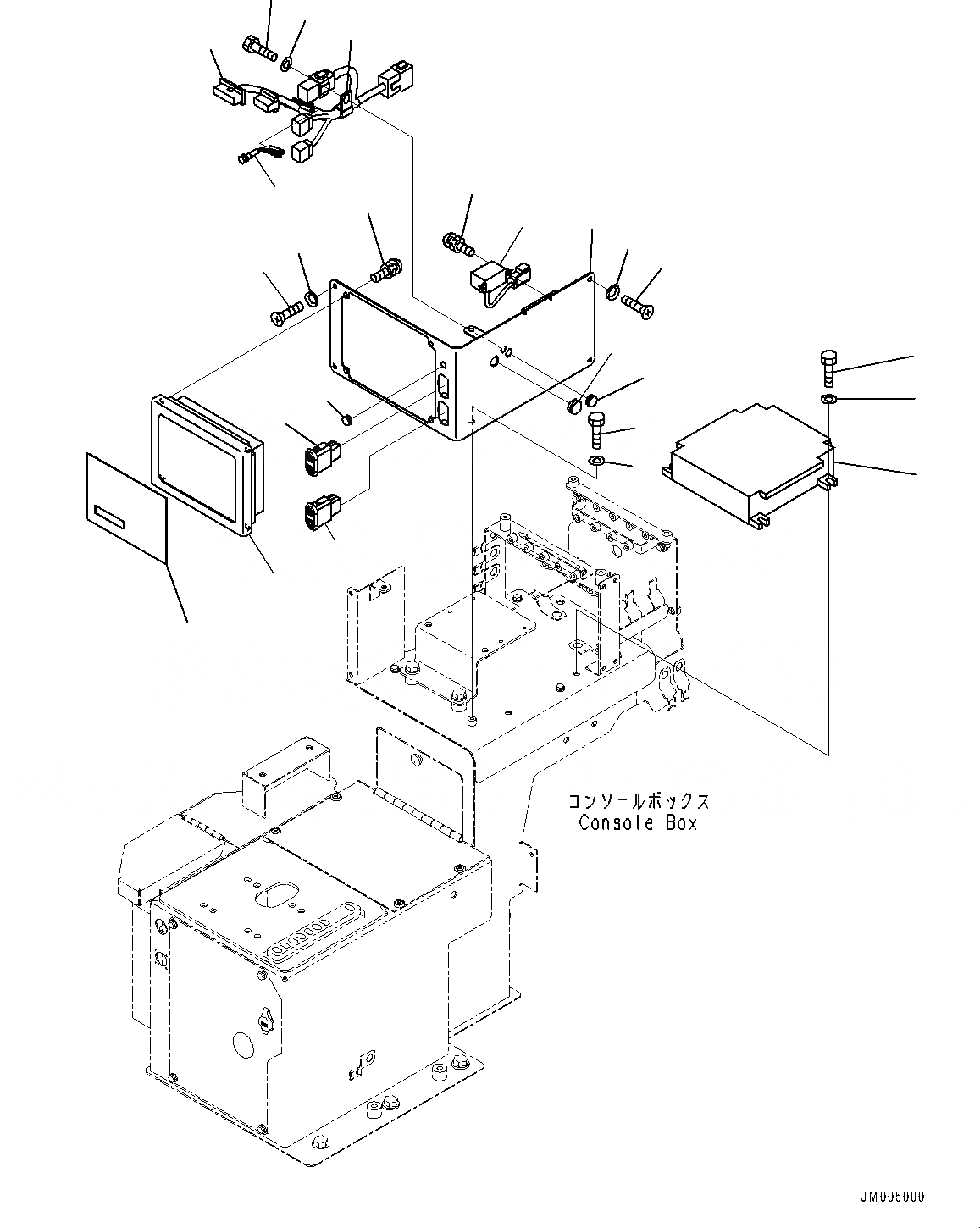 コンソールボックス
Console Box

JM005000