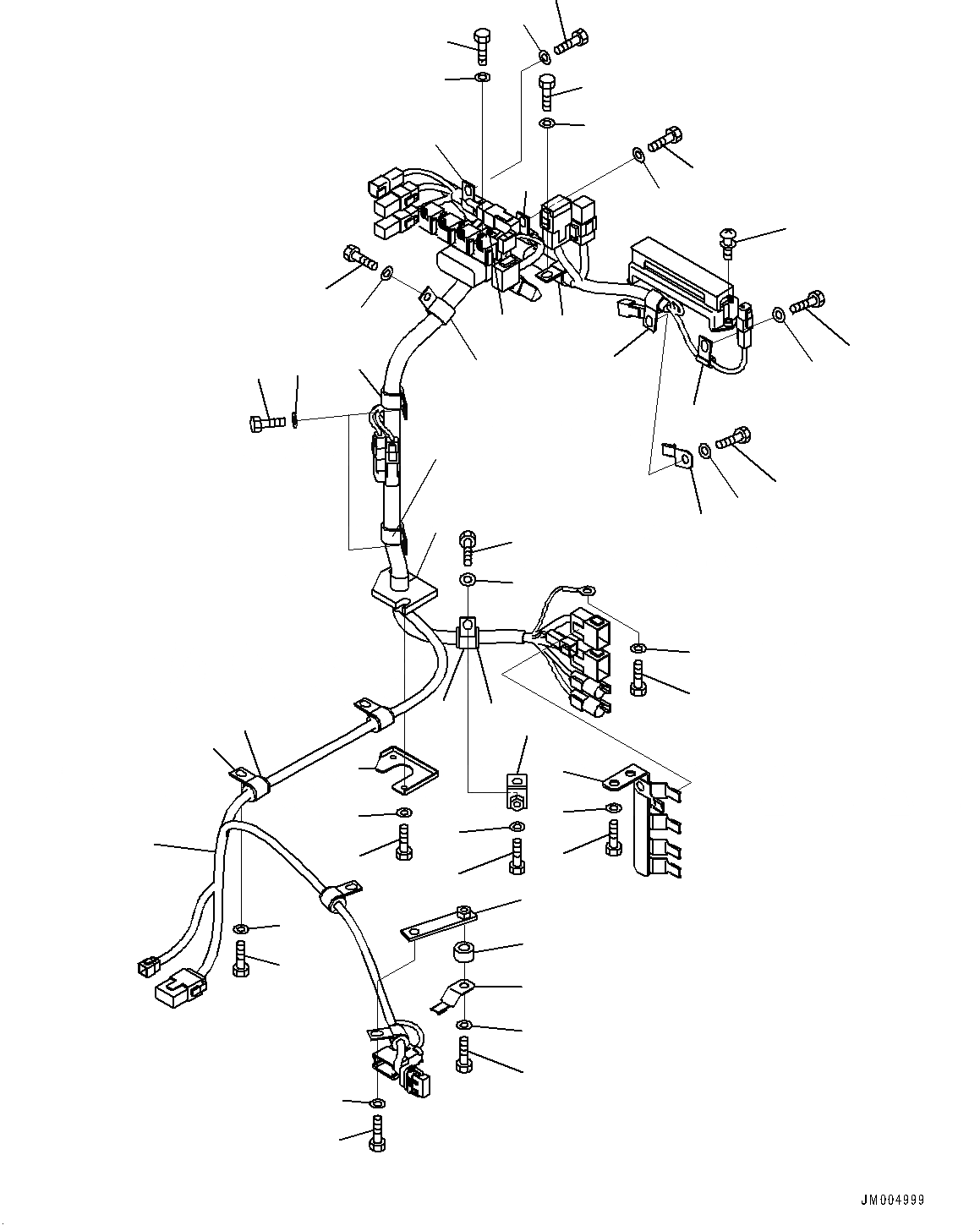 JM004999