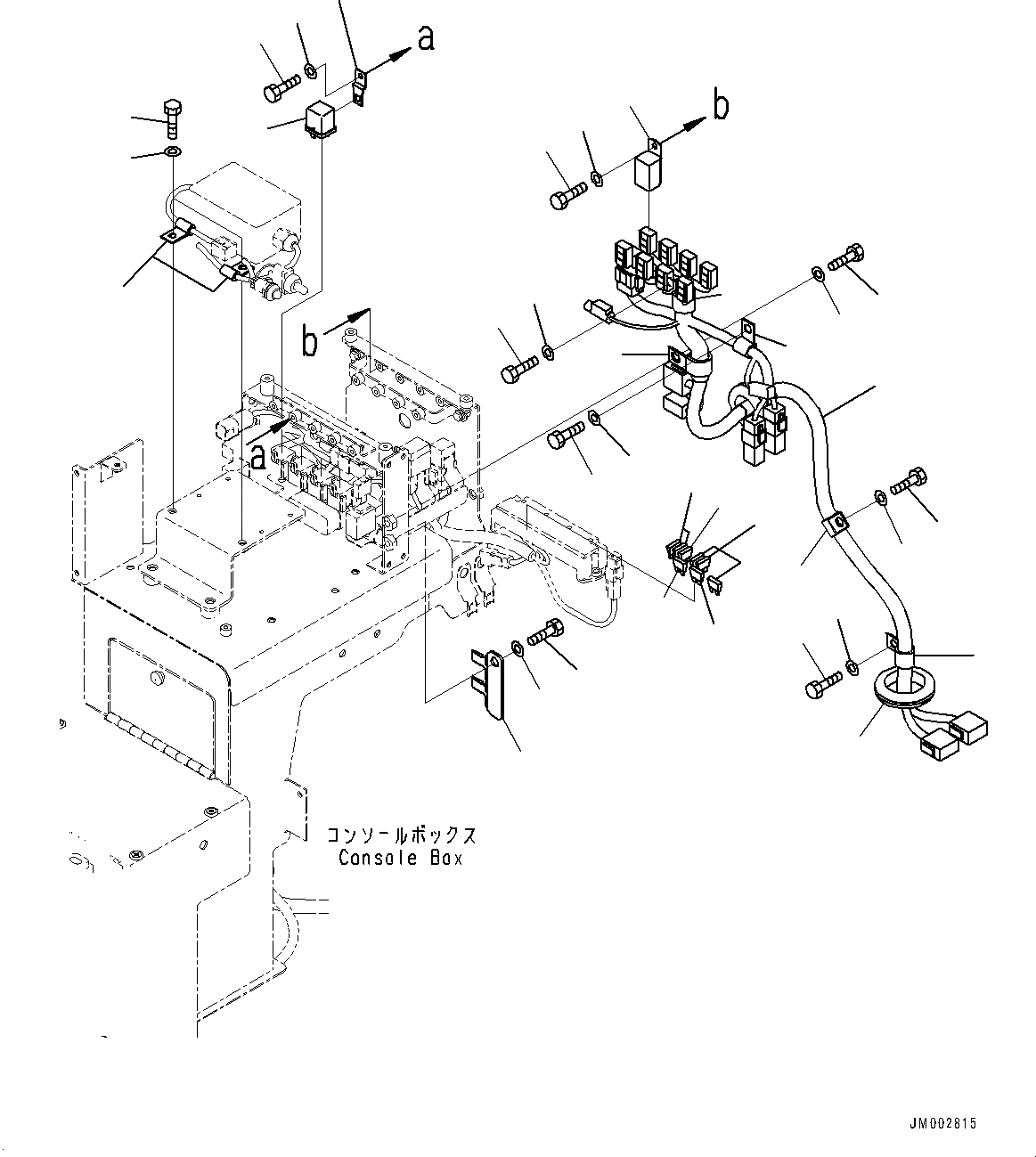 a

b

b

a

コンソールボックス
Console Box

JM002815