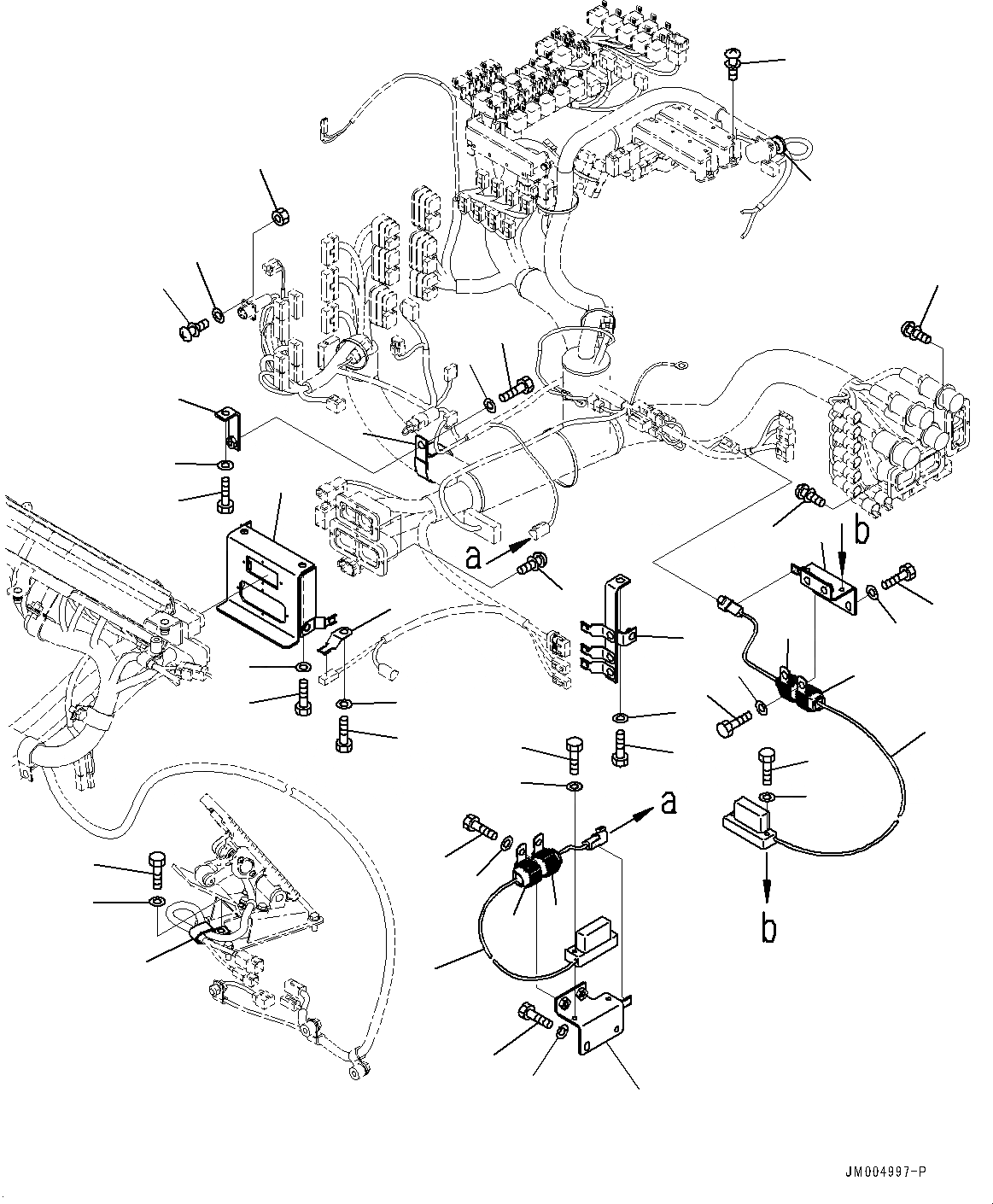 a
b
a
b
JM004997-P