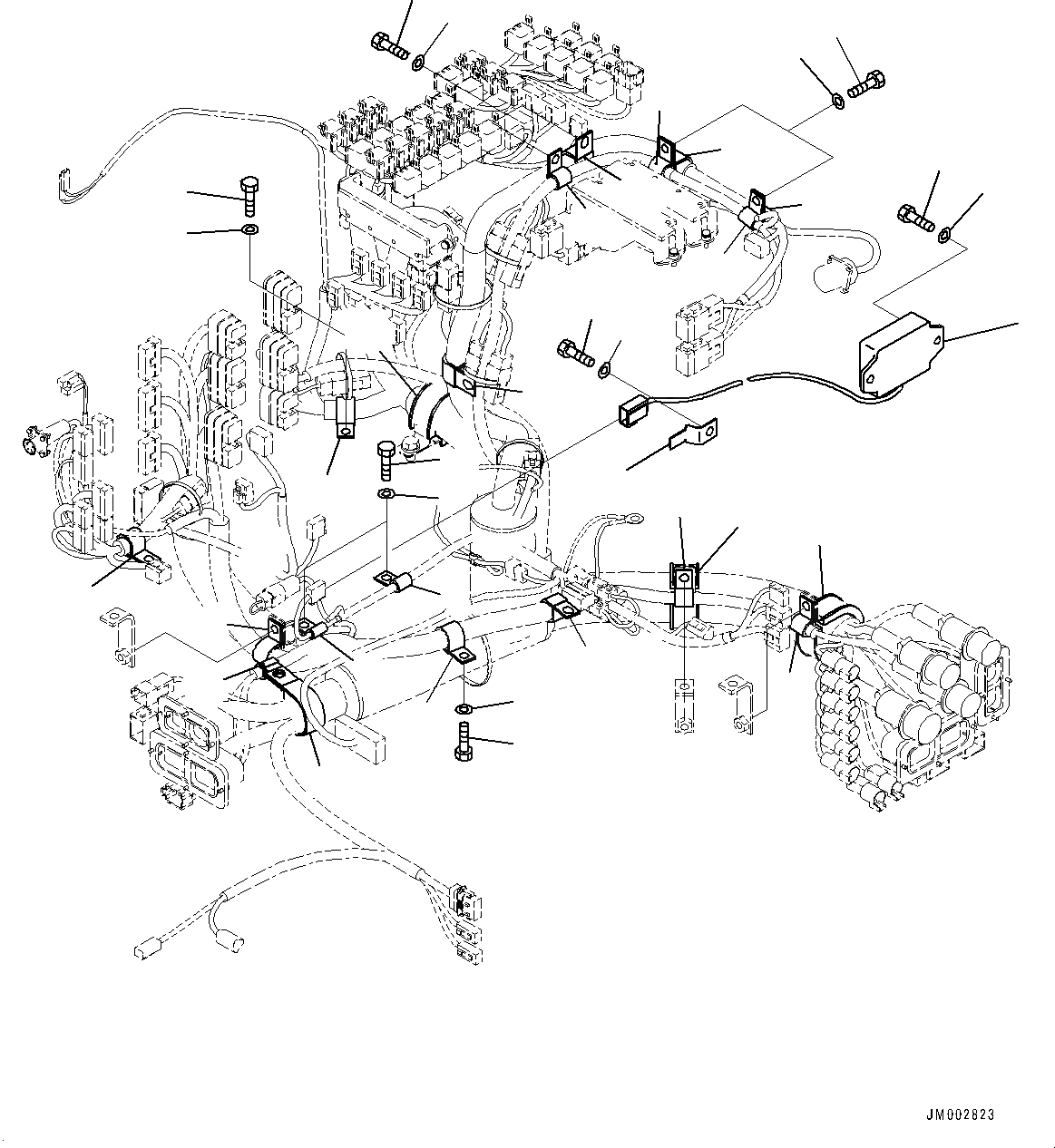 JM002823