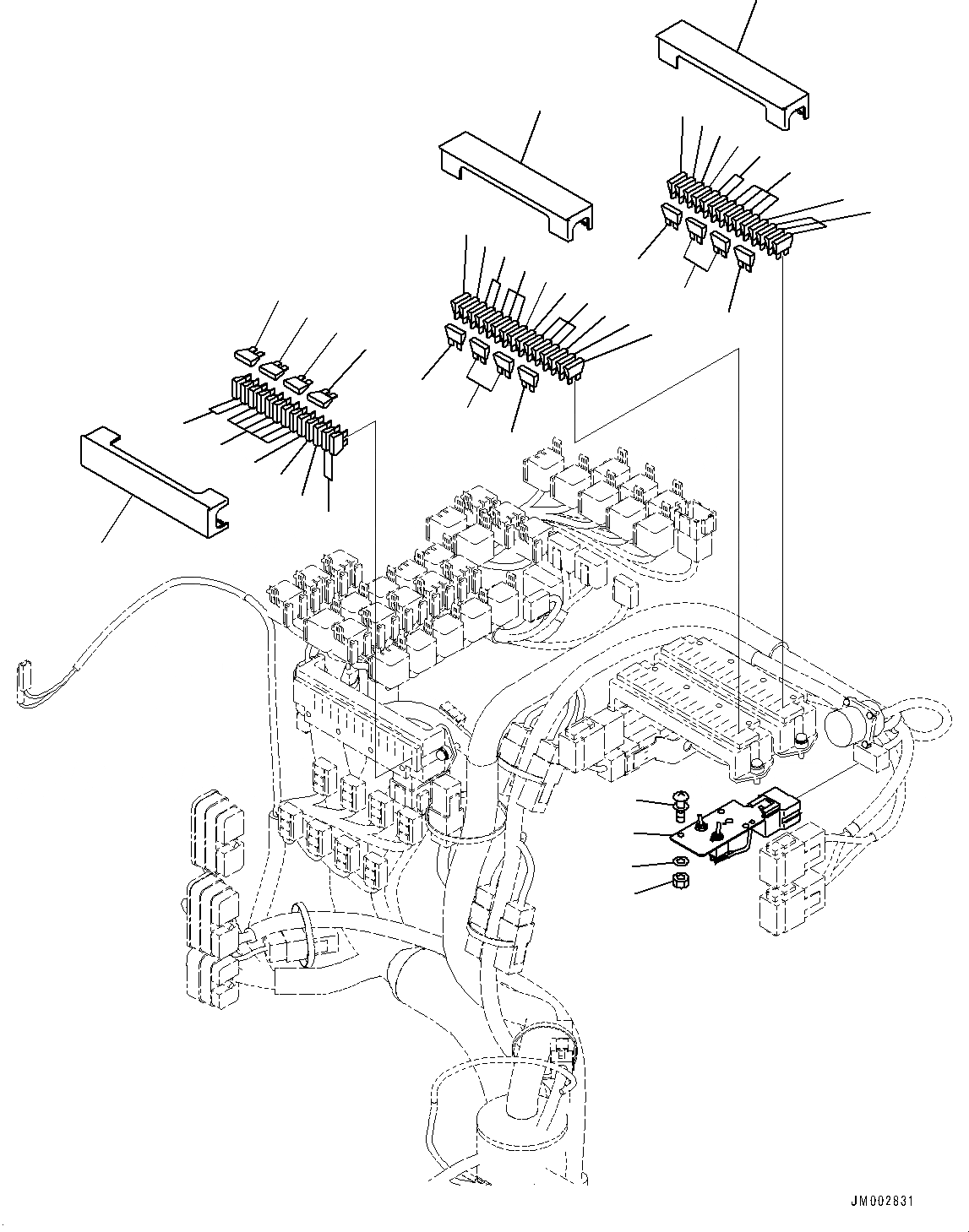 JM002831