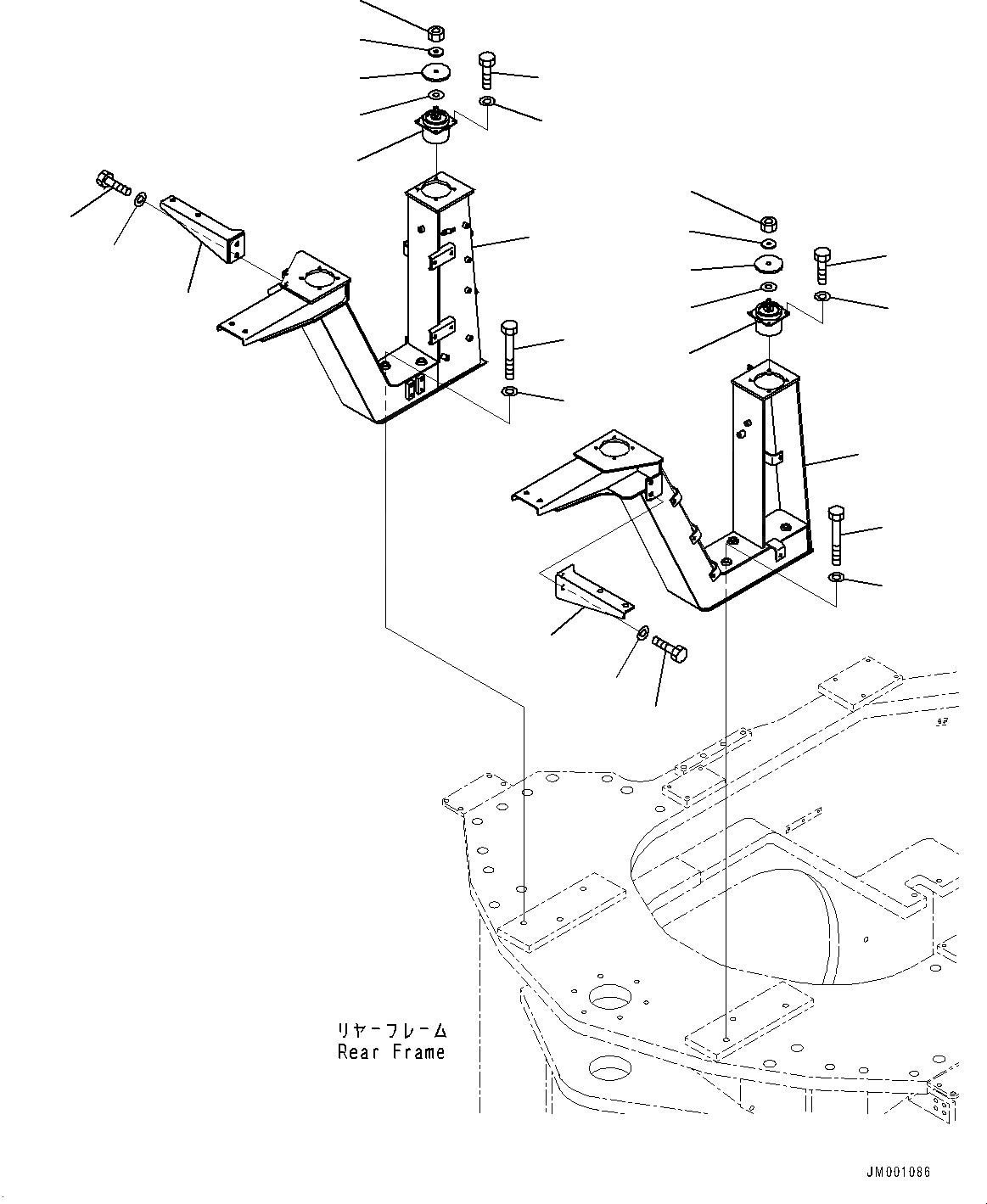 リヤーフレーム
Rear Frame

JM001086