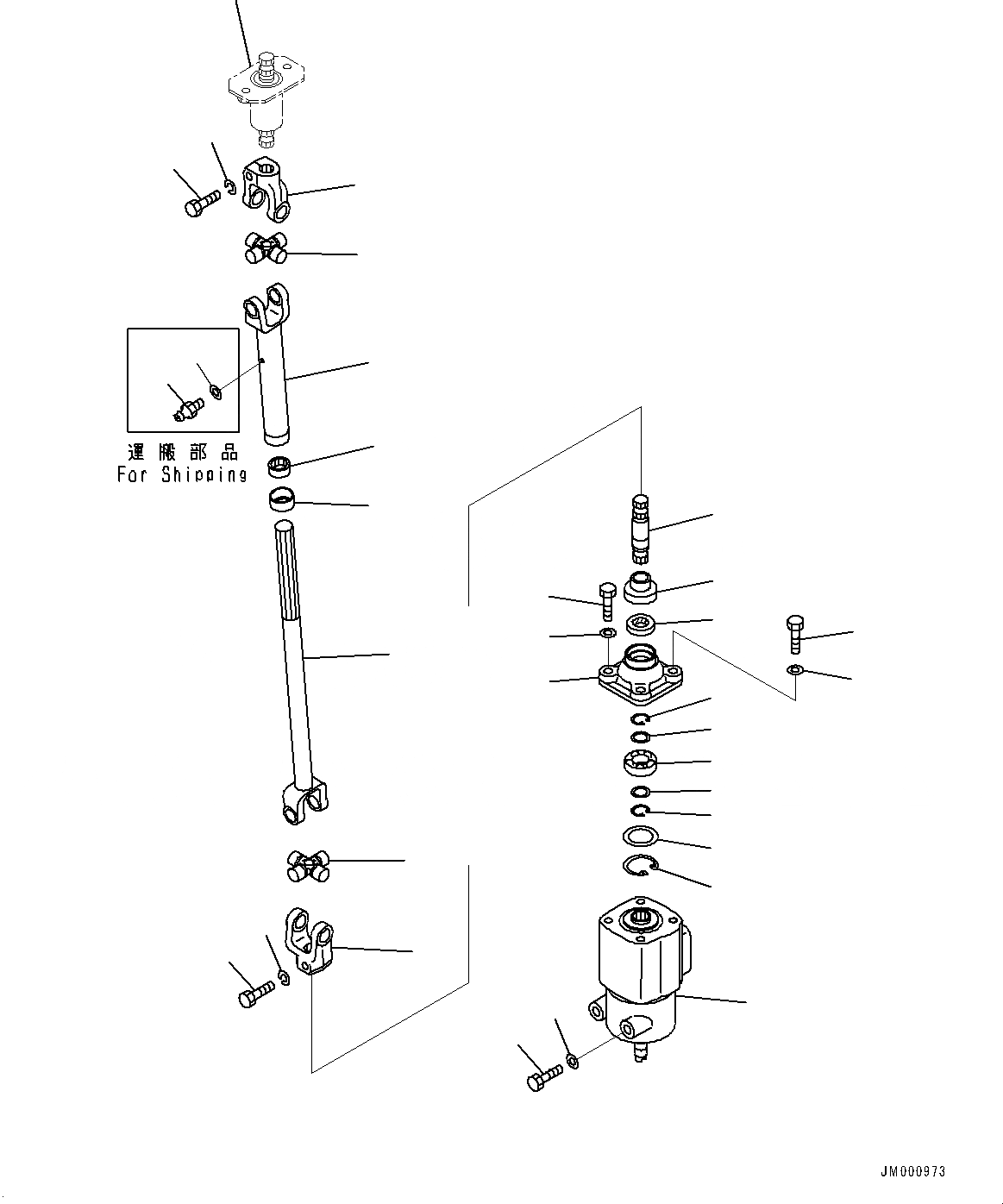 運搬部品
For Shipping

JM000973