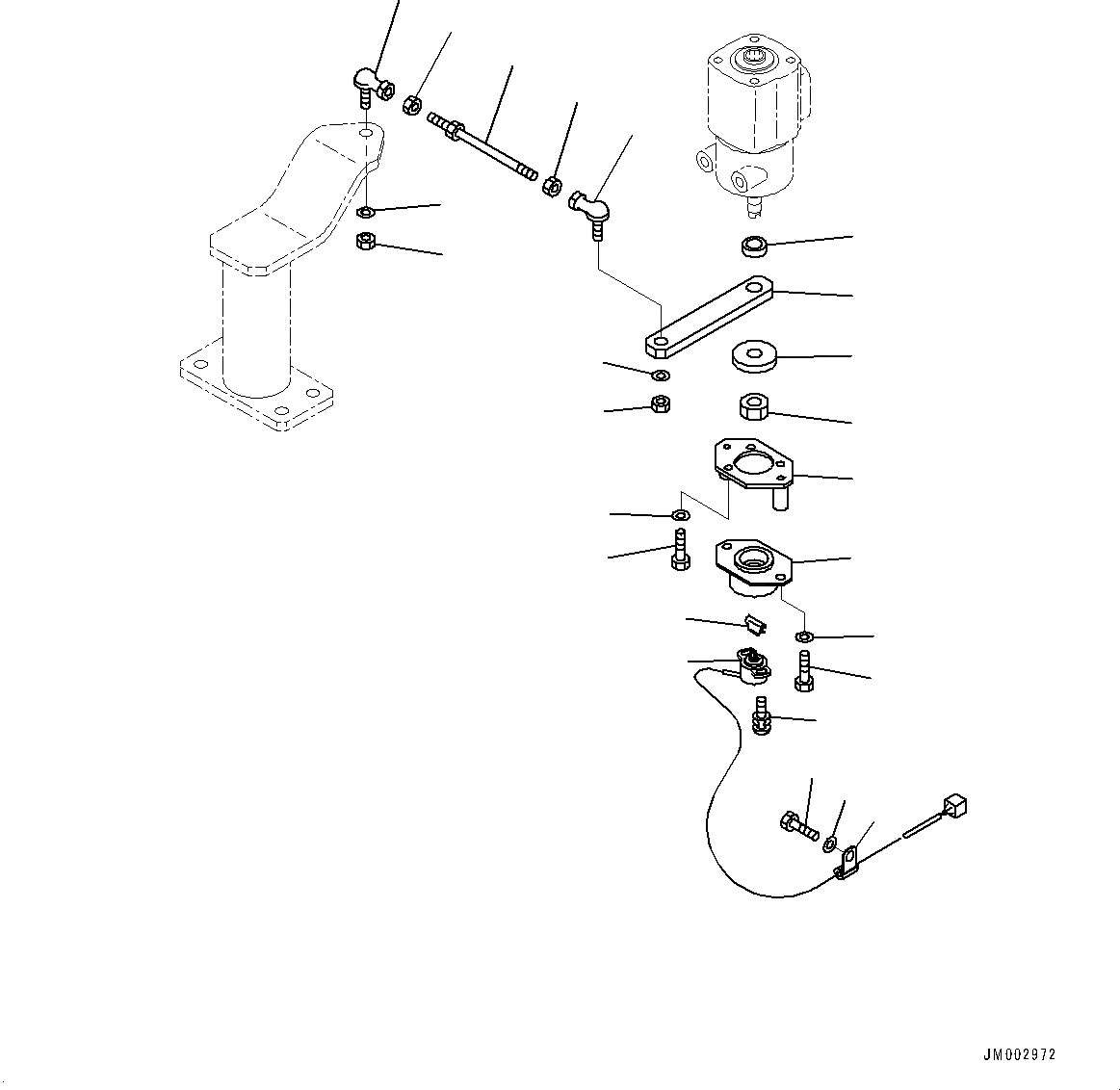 JM002972