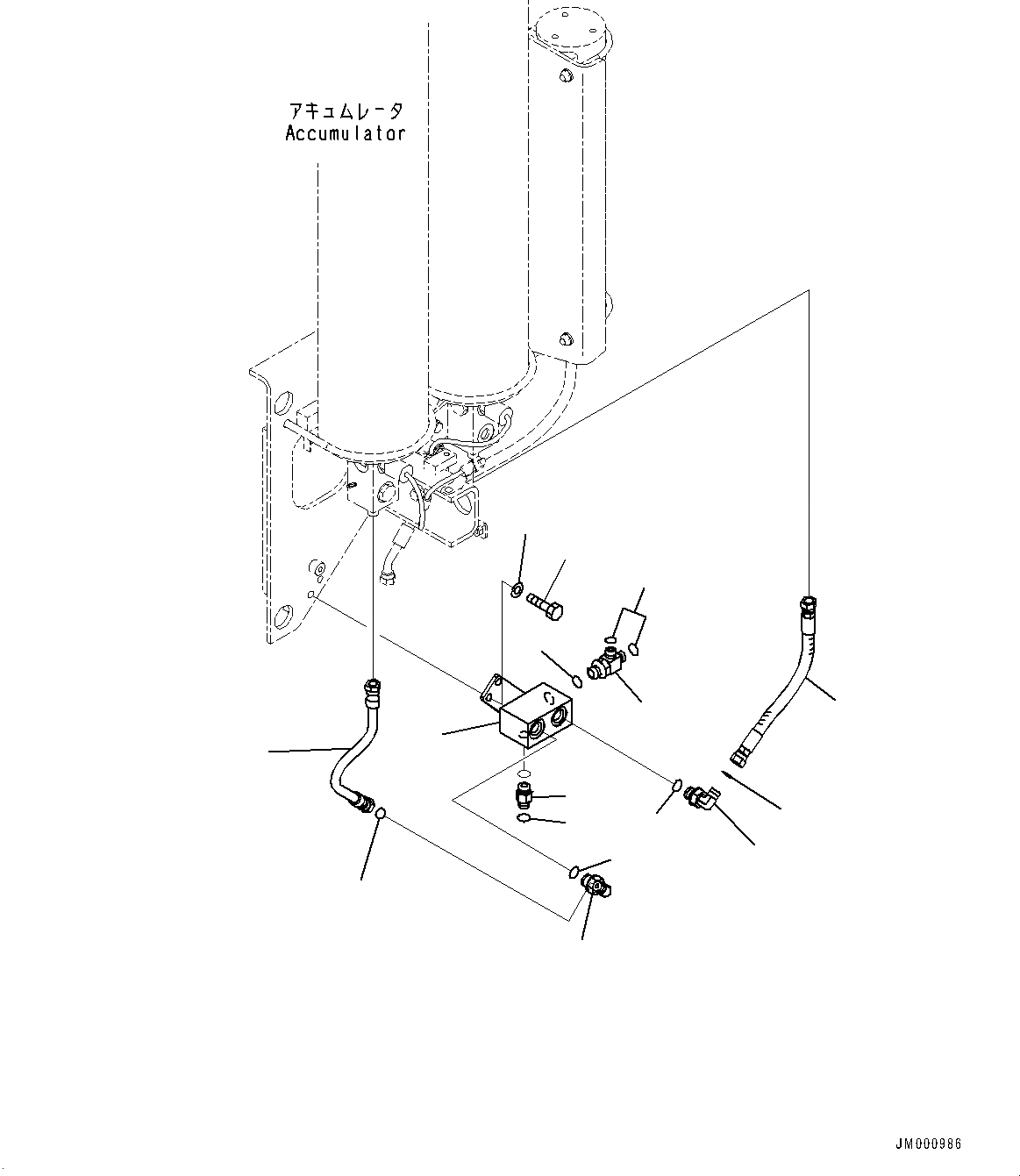 アキュムレータ
Accumulator

JM000986