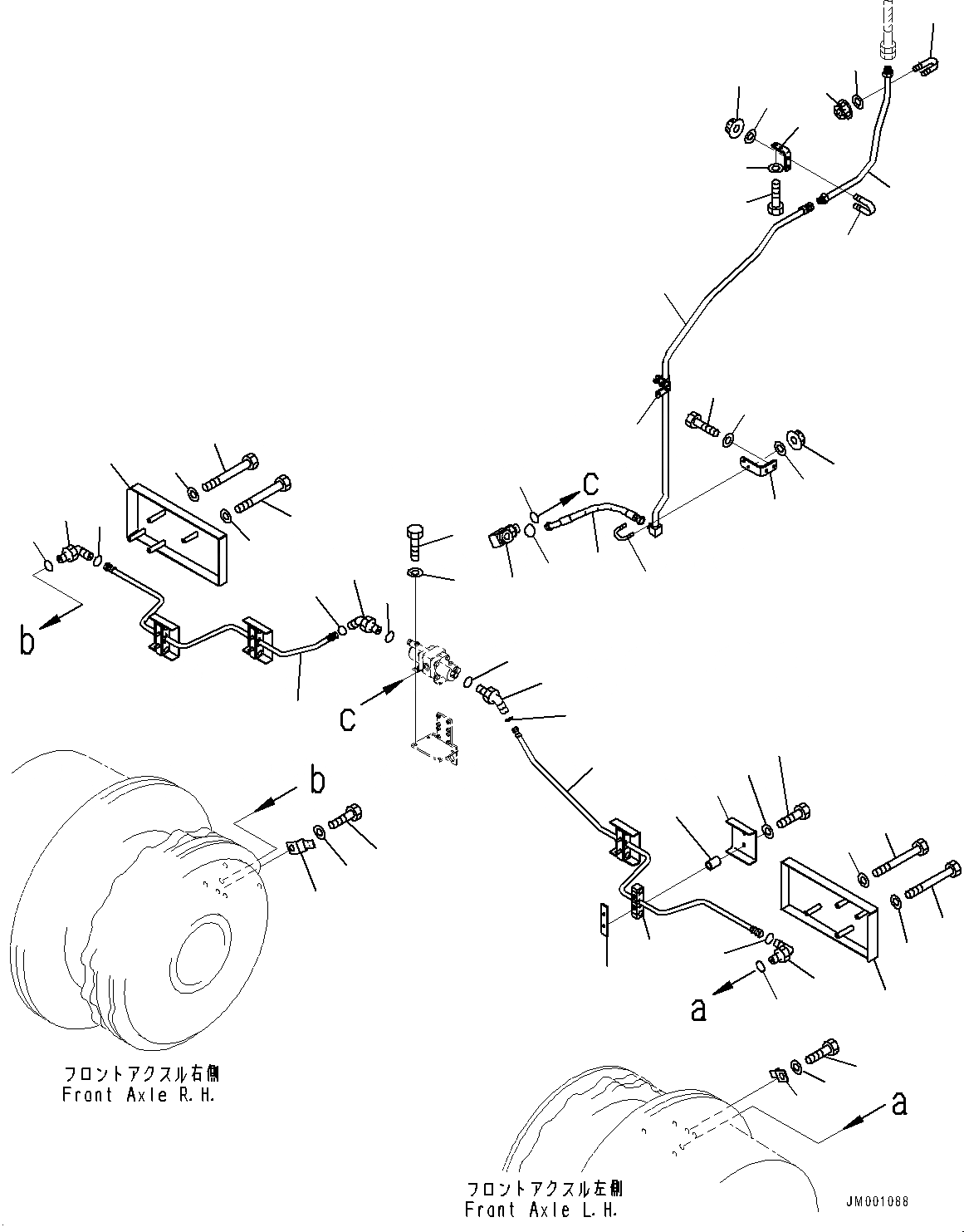 C

b

C

b

a

フロントアクスル右側
Front Axle R.H.

a

フロントアクスル左側
Front Axle L.H.

JM001088