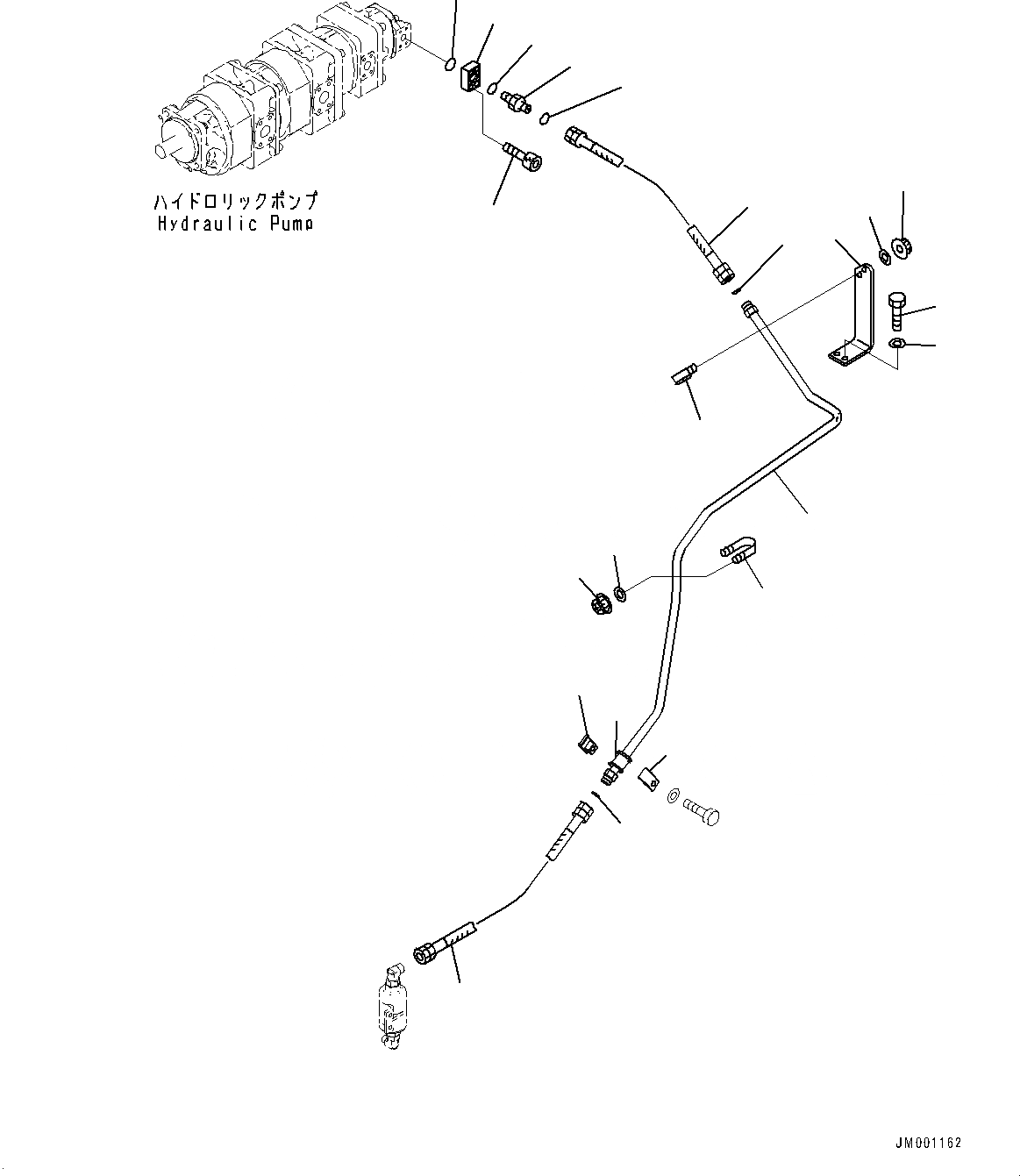 ハイドロリックポンプ
Hydraulic Pump

JM001162