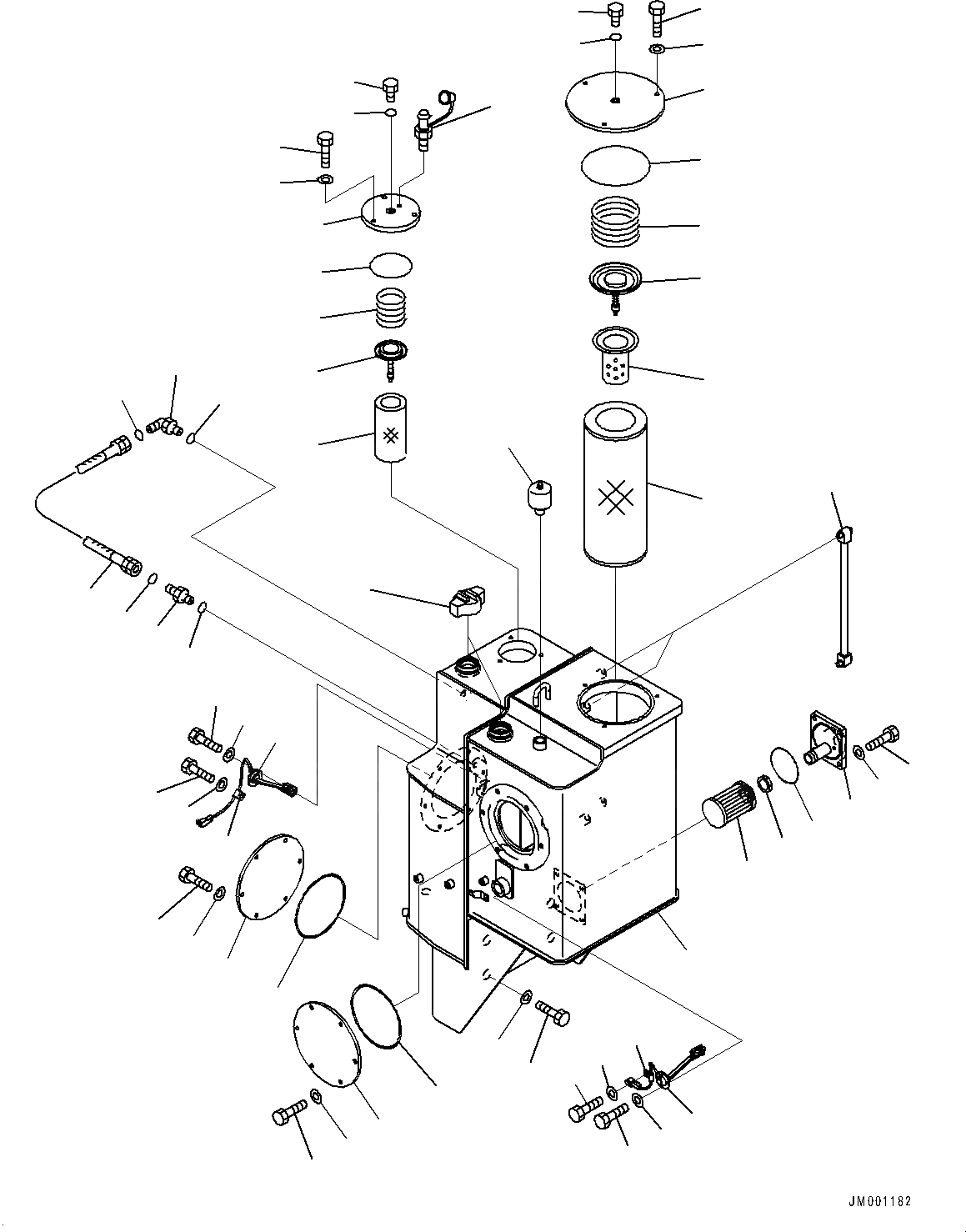 JM001182