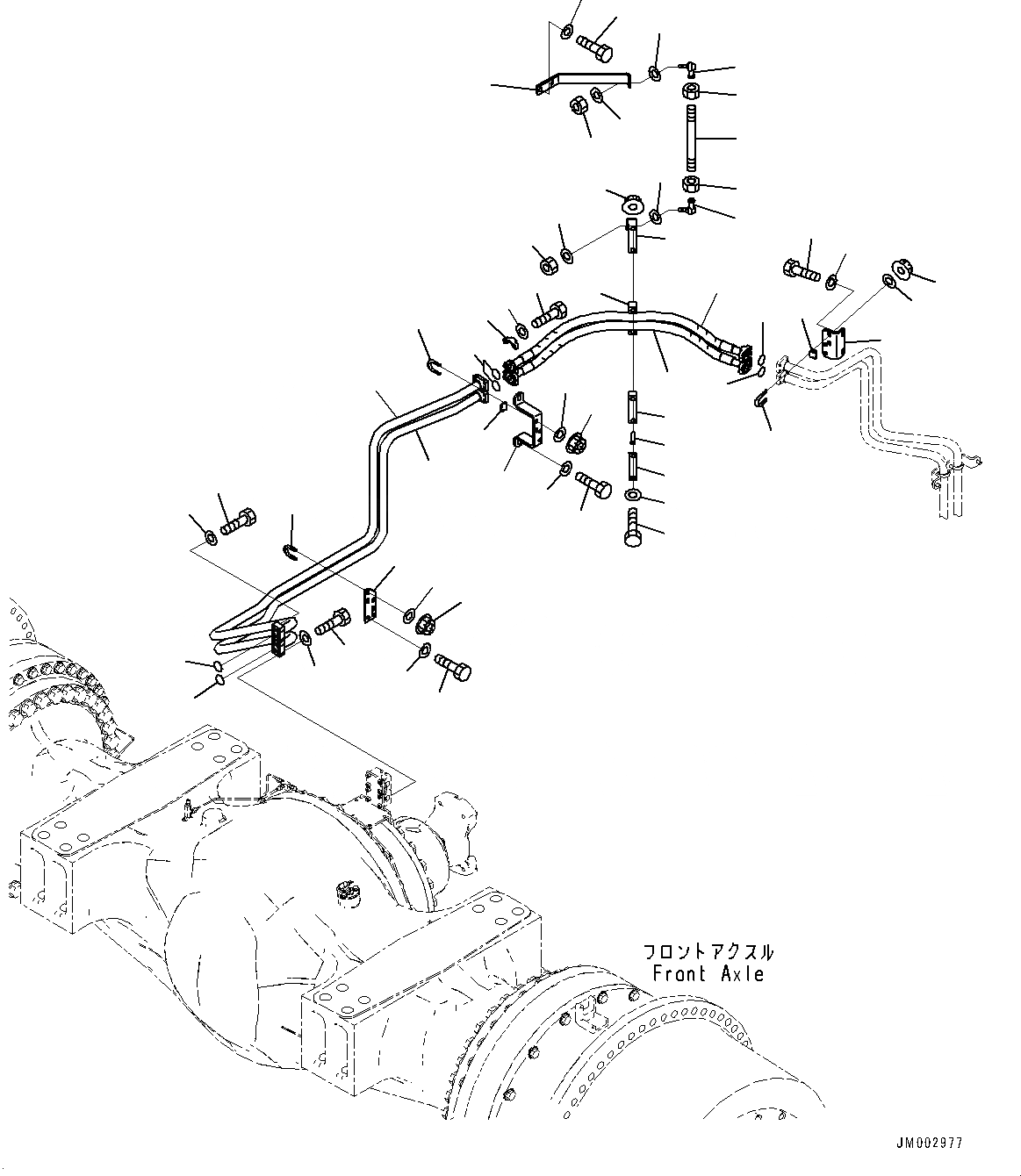 フロントアクスル
Front Axle

JM002977