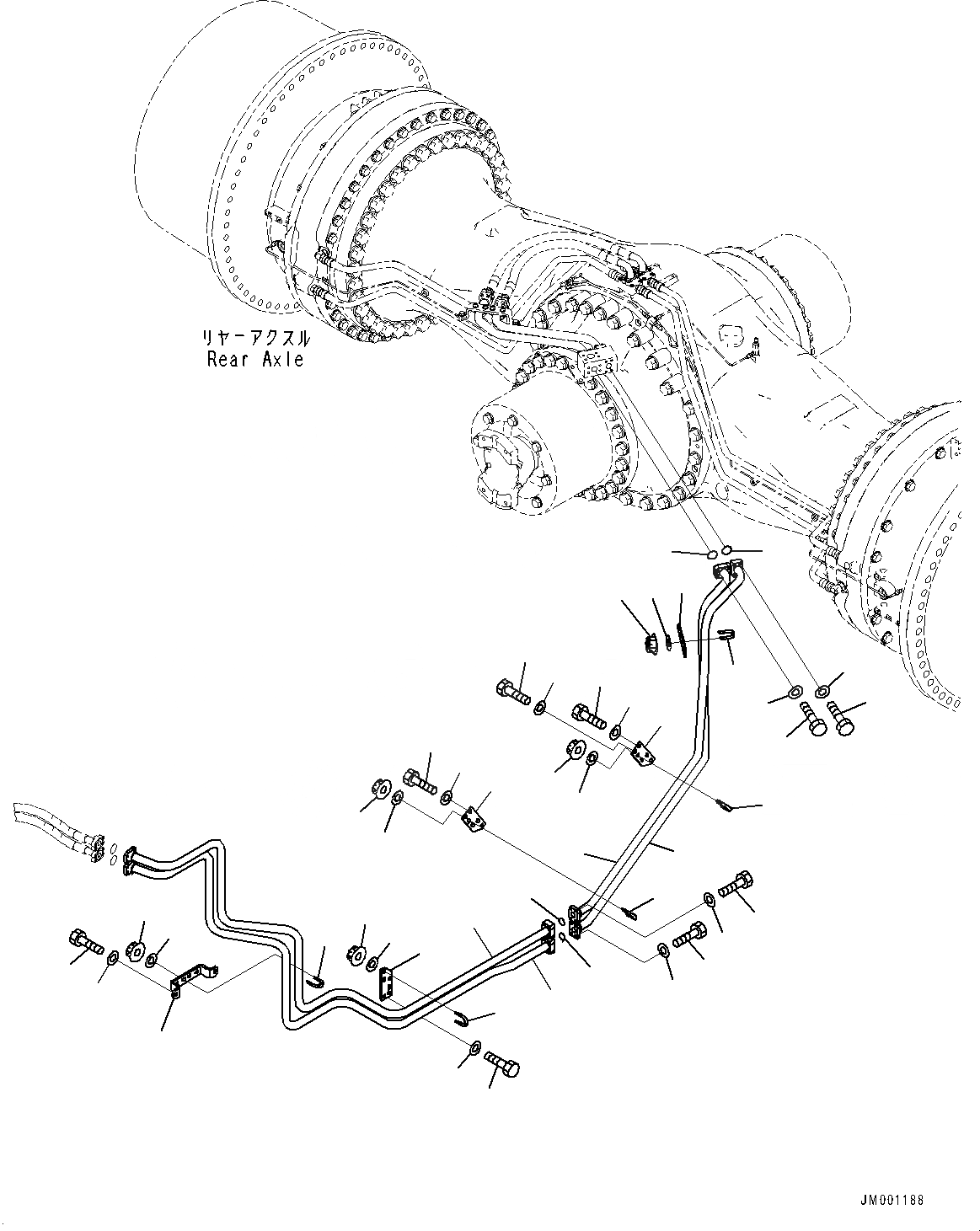 リヤーアクスル
Rear Axle

JM001188