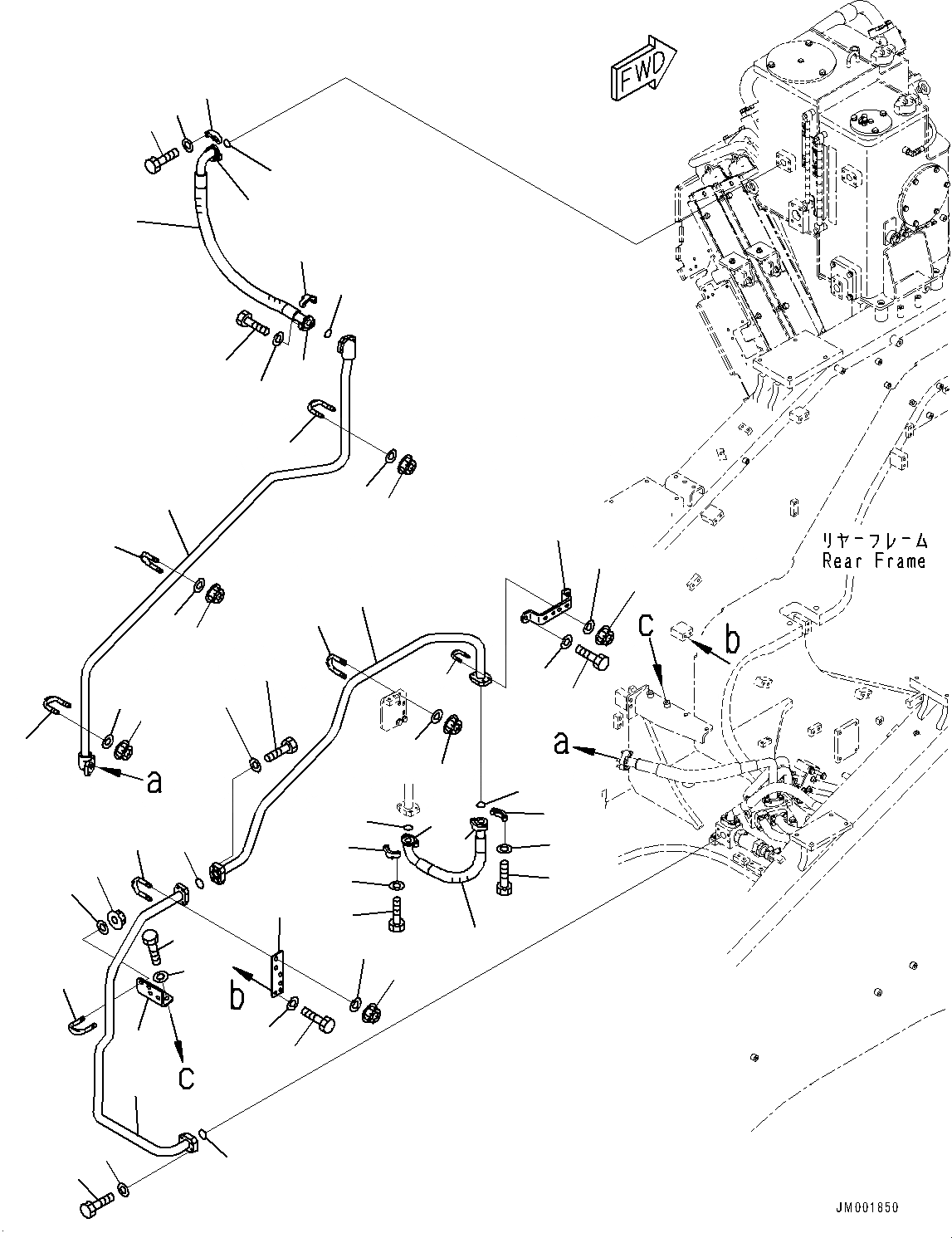 FWD

リヤーフレーム
Rear Frame

c
b
a
a
b
c

JM001850