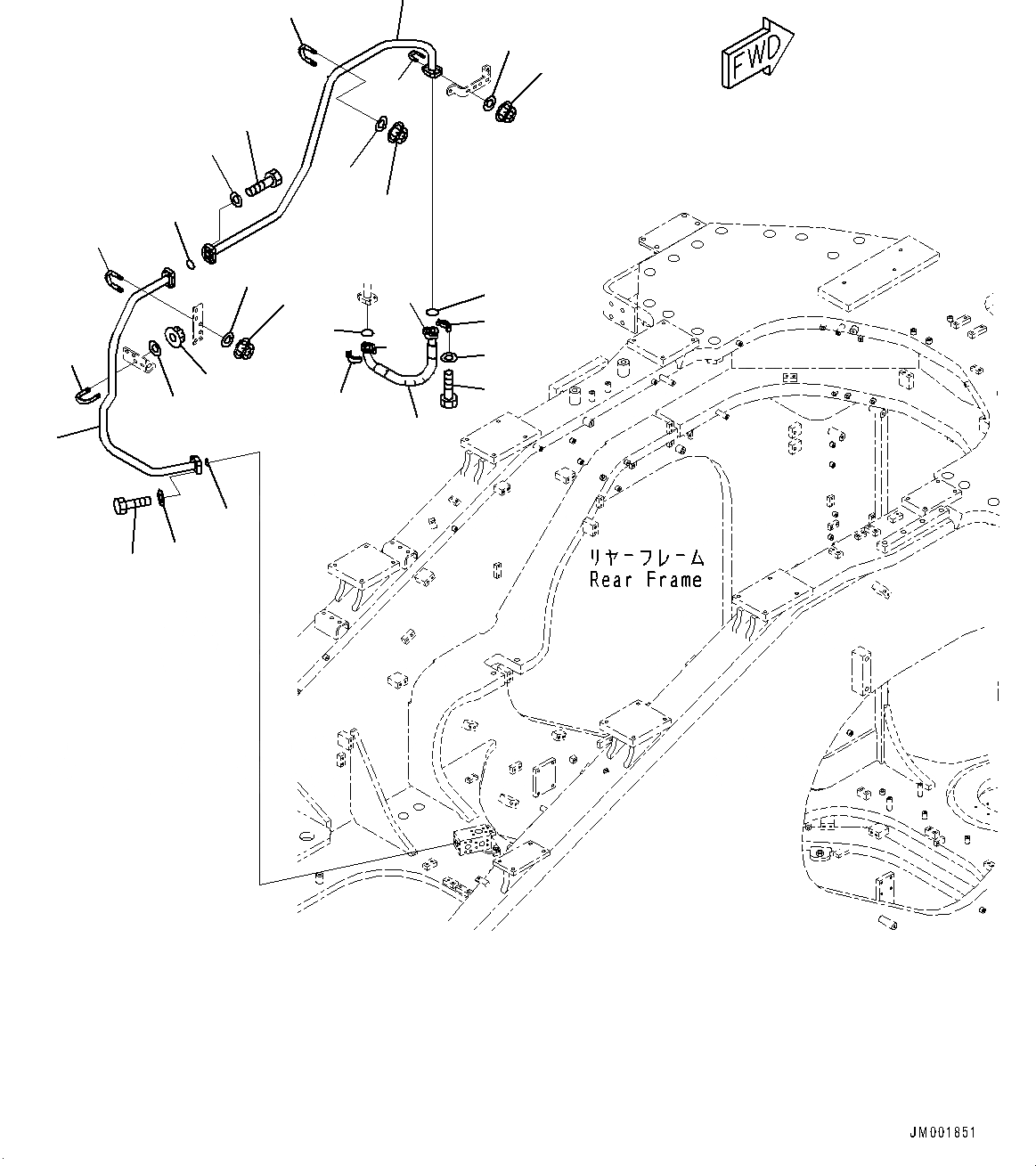 FWD

リヤーフレーム
Rear Frame

JM001851