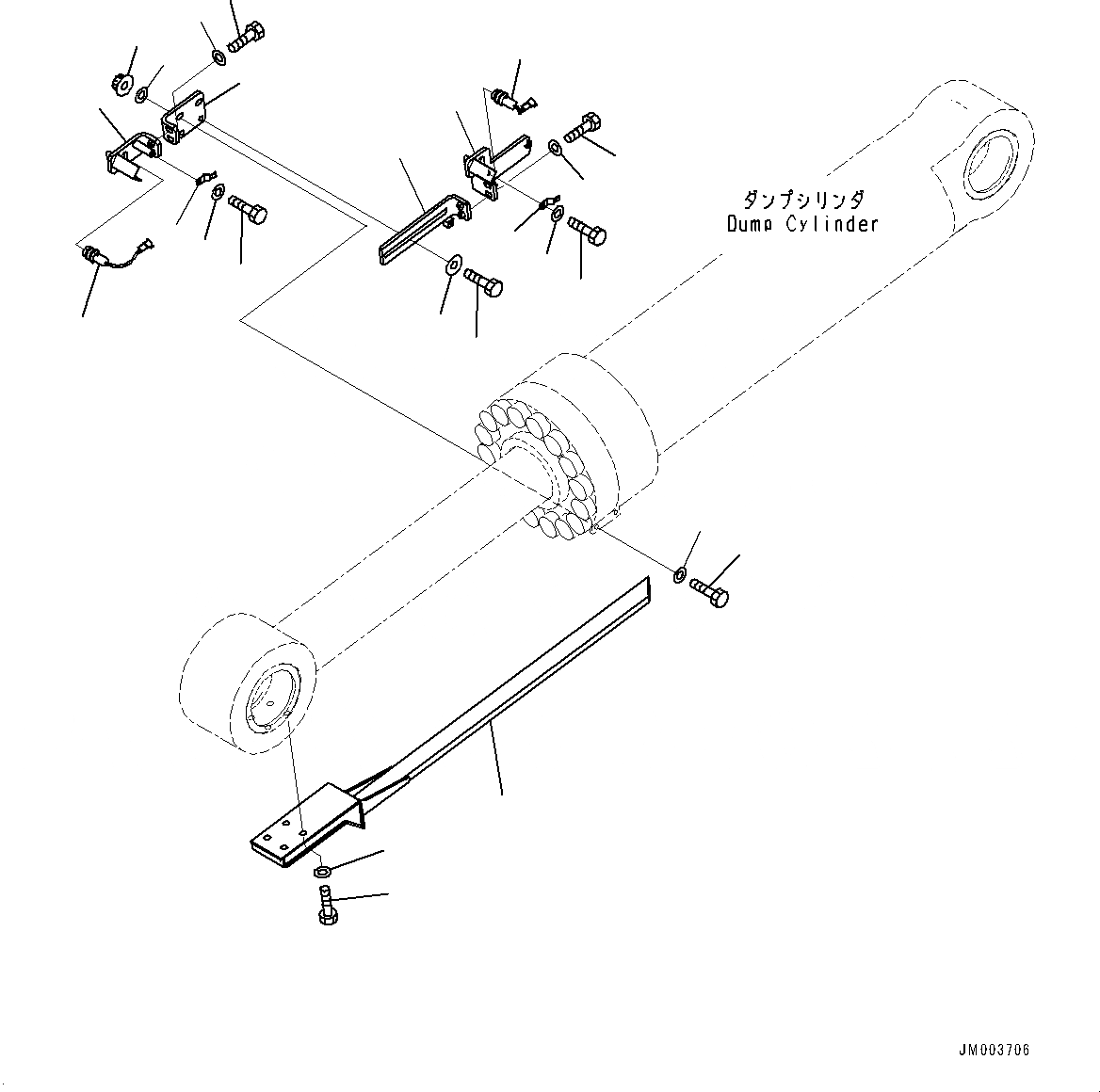 ダンプシリンダ
Dump Cylinder

JM003706