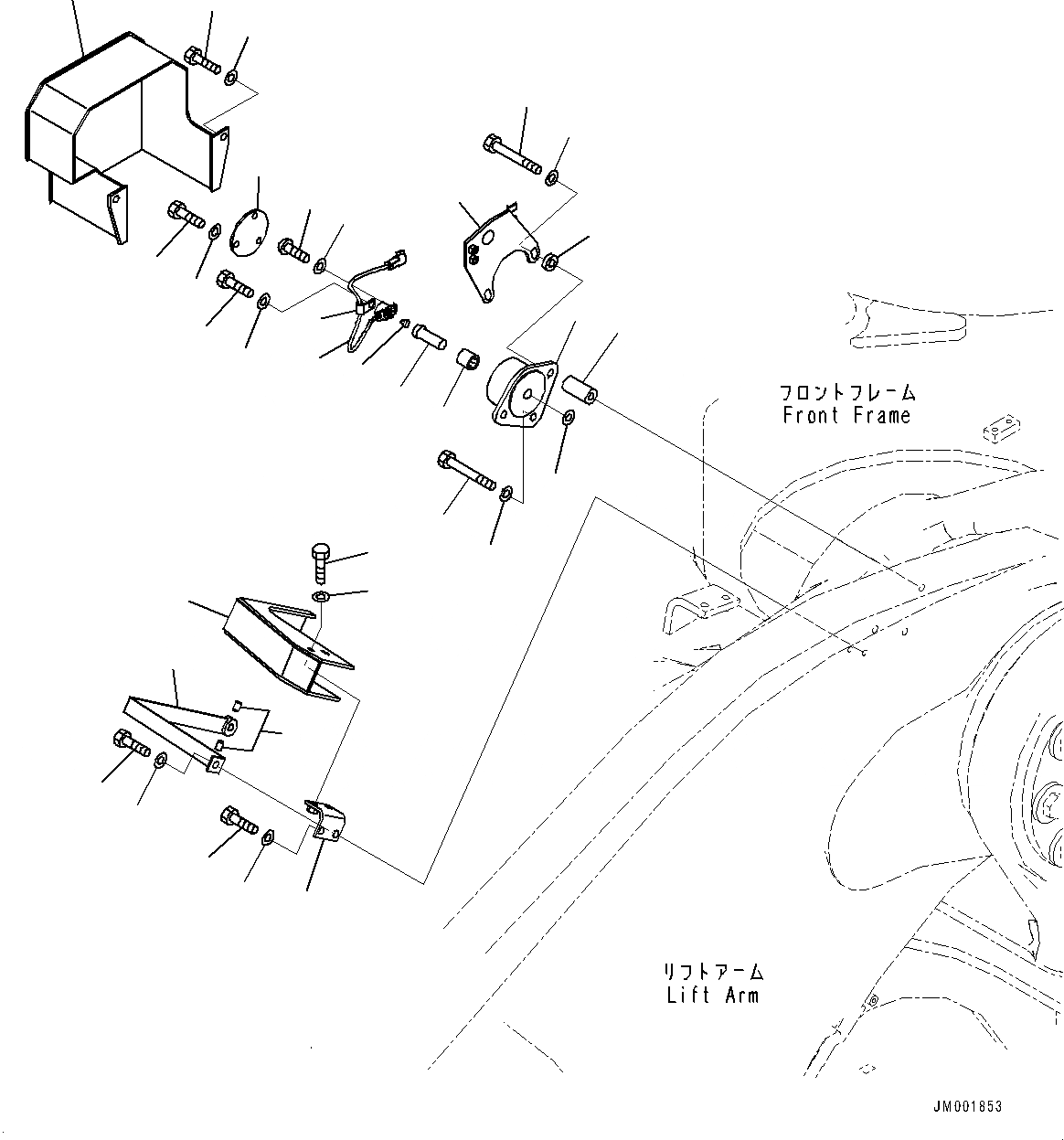 フロントフレーム
Front Frame

リフトアーム
Lift Arm

JM001853